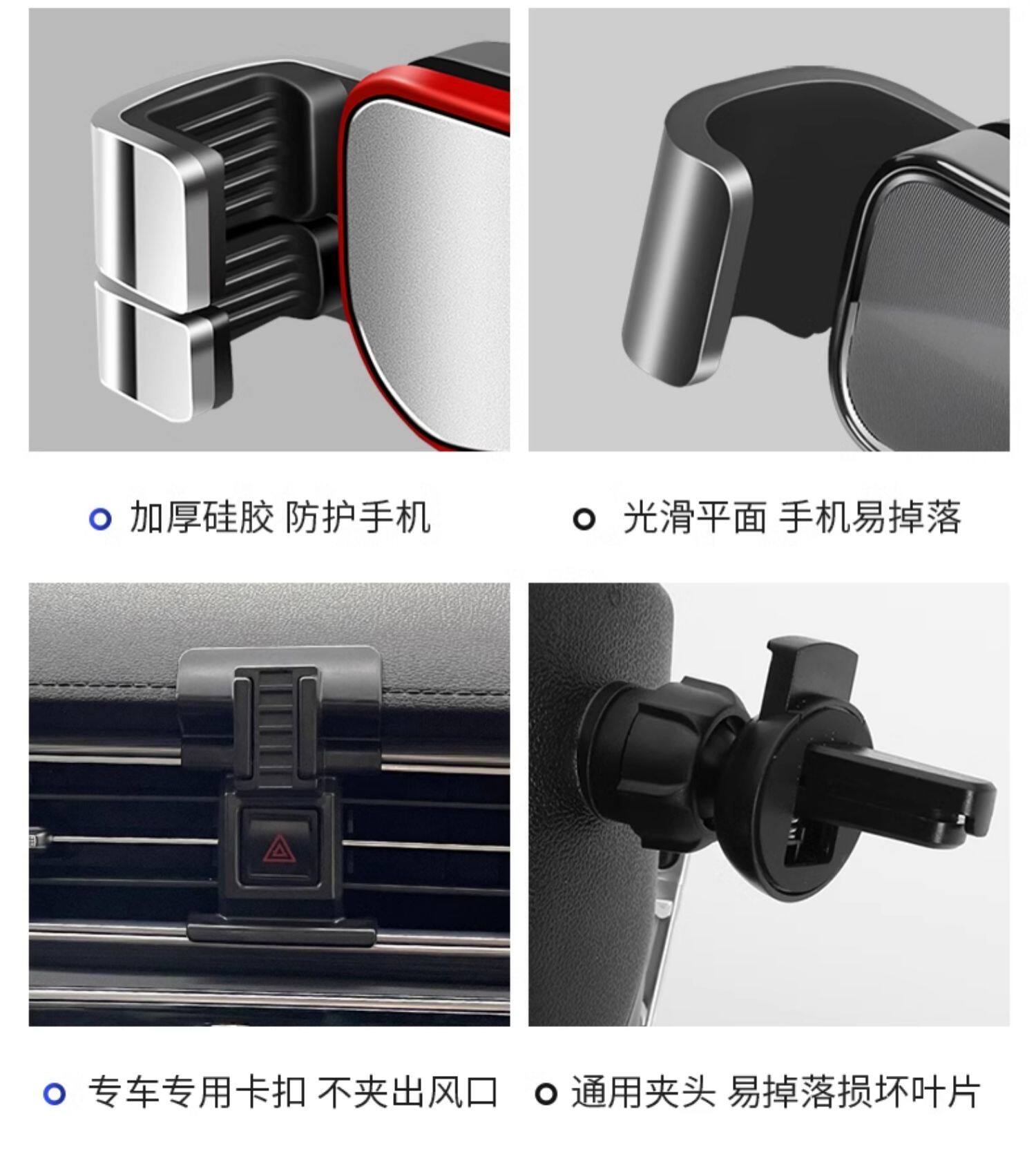 加厚硅胶 防护手机

光滑平面 手机易掉落

专车专用卡扣 不夹出风口

通用夹头 易掉落损坏叶片