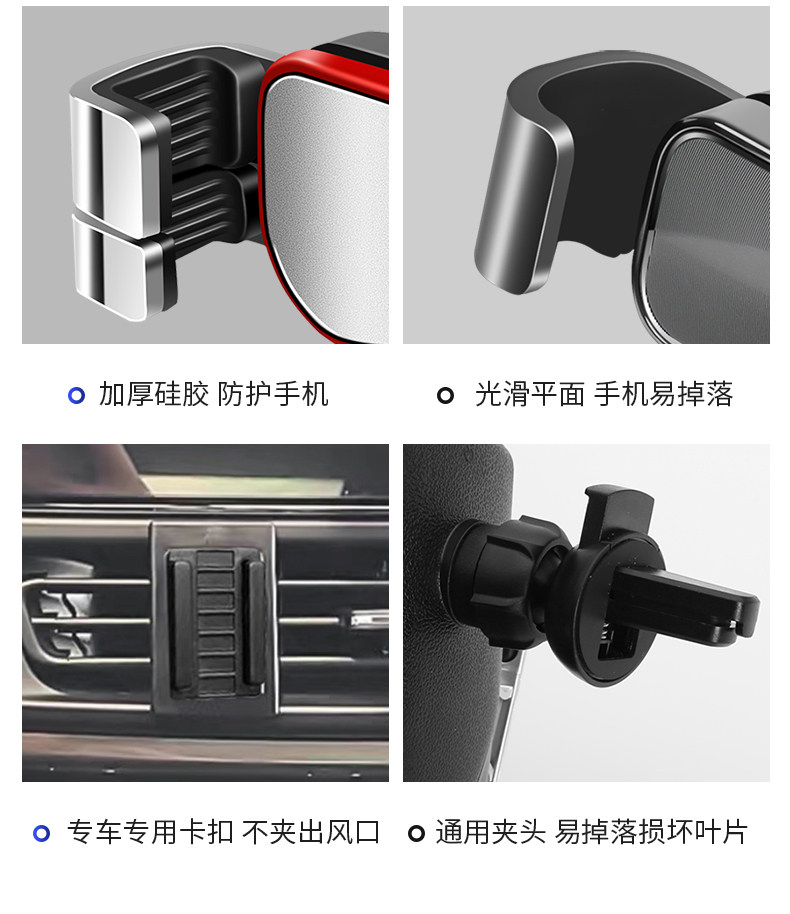 加厚硅胶 防护手机

光滑平面 手机易掉落

专车专用卡扣 不夹出风口

通用夹头 易掉落损坏叶片