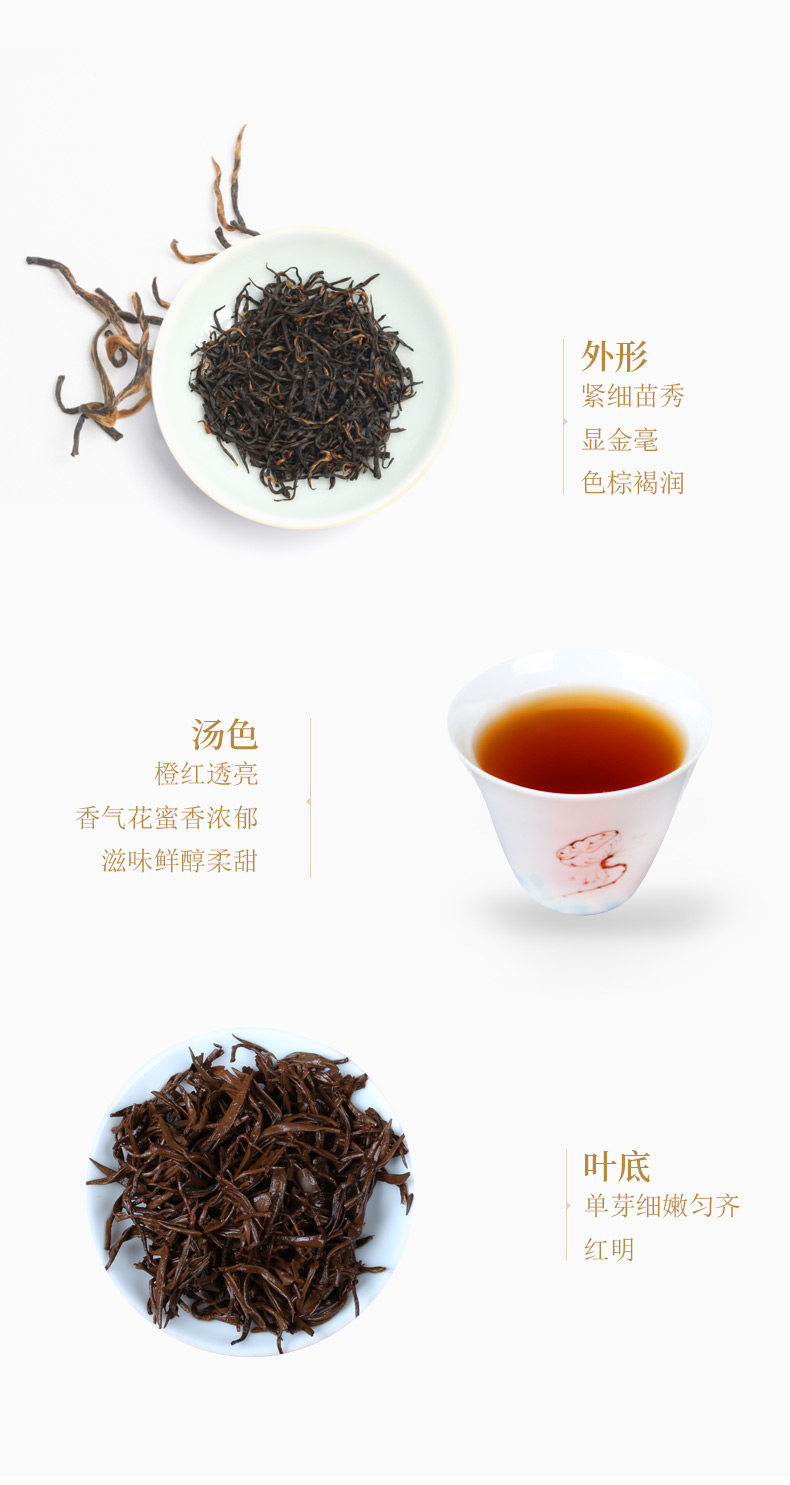 外形
紧细苗秀
显金毫
色棕褐润

汤色
橙红透亮
香气花蜜香浓郁
滋味鲜醇柔甜

叶底
单芽细嫩匀齐
红明