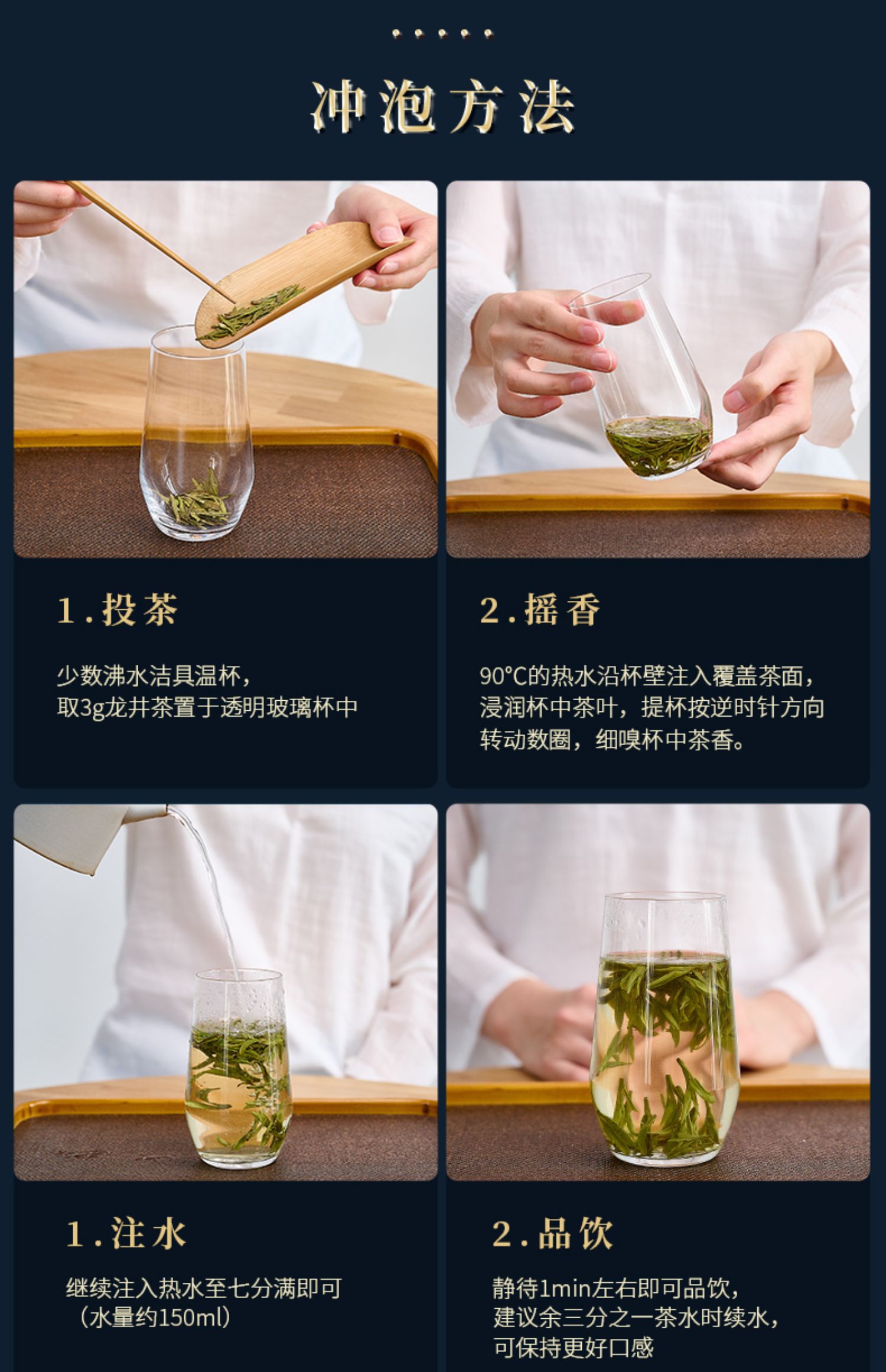 冲泡方法

1.投茶

少数沸水洁具温杯，
取3g龙井茶置于透明玻璃杯中

2.摇香

90°C的热水沿杯壁注入覆盖茶面，
浸润杯中茶叶，提杯按逆时针方向
转动数圈，细嗅杯中茶香。

1.注水

继续注入热水至七分满即可
（水量约150ml）

2.品饮

静待1min左右即可品饮，
建议余三分之一茶水时续水，
可保持更好口感