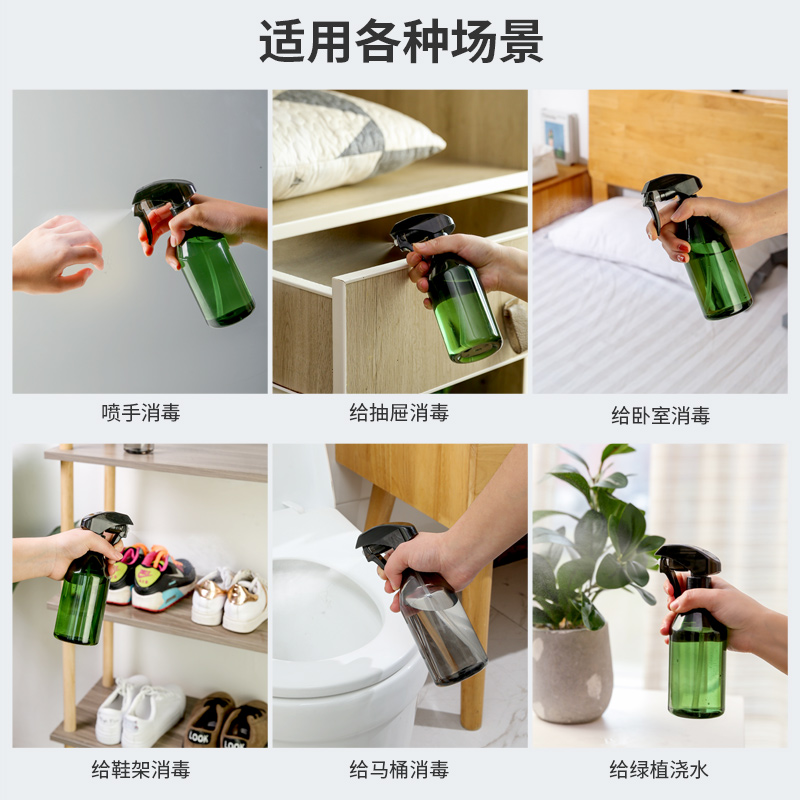 适用各种场景

喷手消毒

给抽屉消毒

给卧室消毒

LOOK
LOOK

给鞋架消毒

给马桶消毒

给绿植浇水