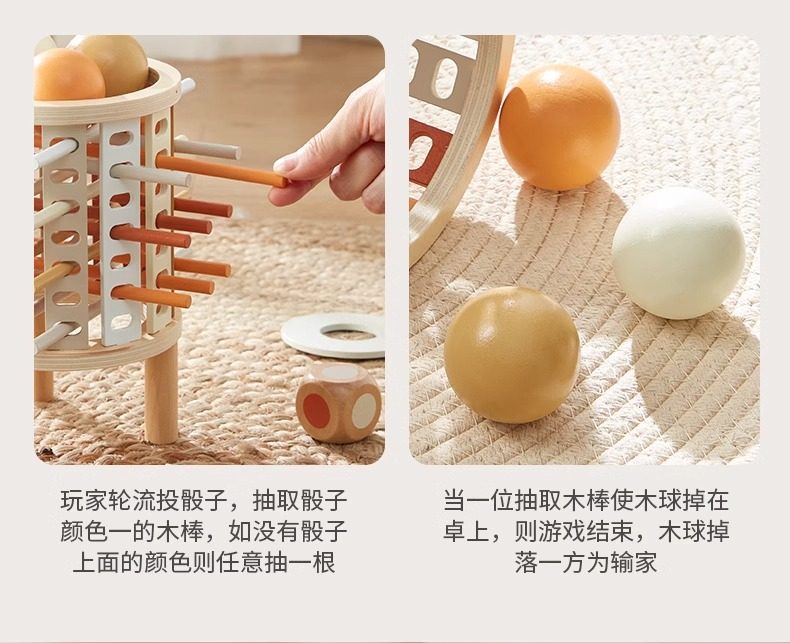 玩家轮流投骰子，抽取骰子颜色一的木棒，如没有骰子上面的颜色则任意抽一根

当一位抽取木棒使木球掉在卓上，则游戏结束，木球掉落一方为输家