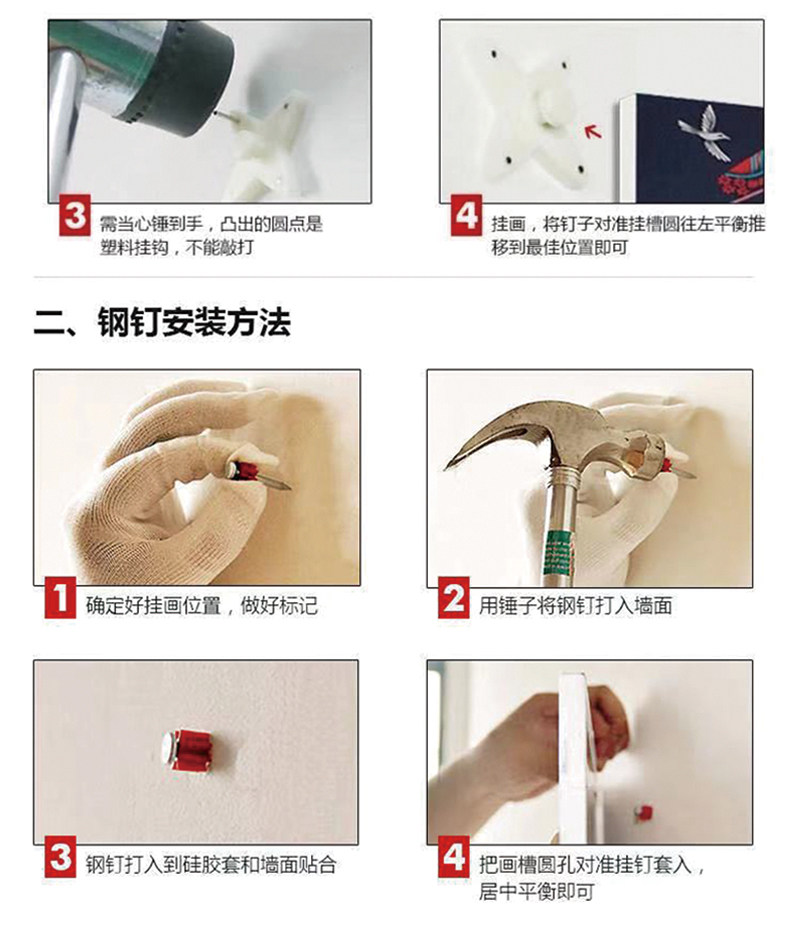 3 需当心锤到手，凸出的圆点是塑料挂钩，不能敲打

4 挂画，将钉子对准挂槽圆往左平衡推移到最佳位置即可

二、钢钉安装方法

1 确定好挂画位置，做好标记

2 用锤子将钢钉打入墙面

3 钢钉打入到硅胶套和墙面贴合

4 把画槽圆孔对准挂钉套入，居中平衡即可