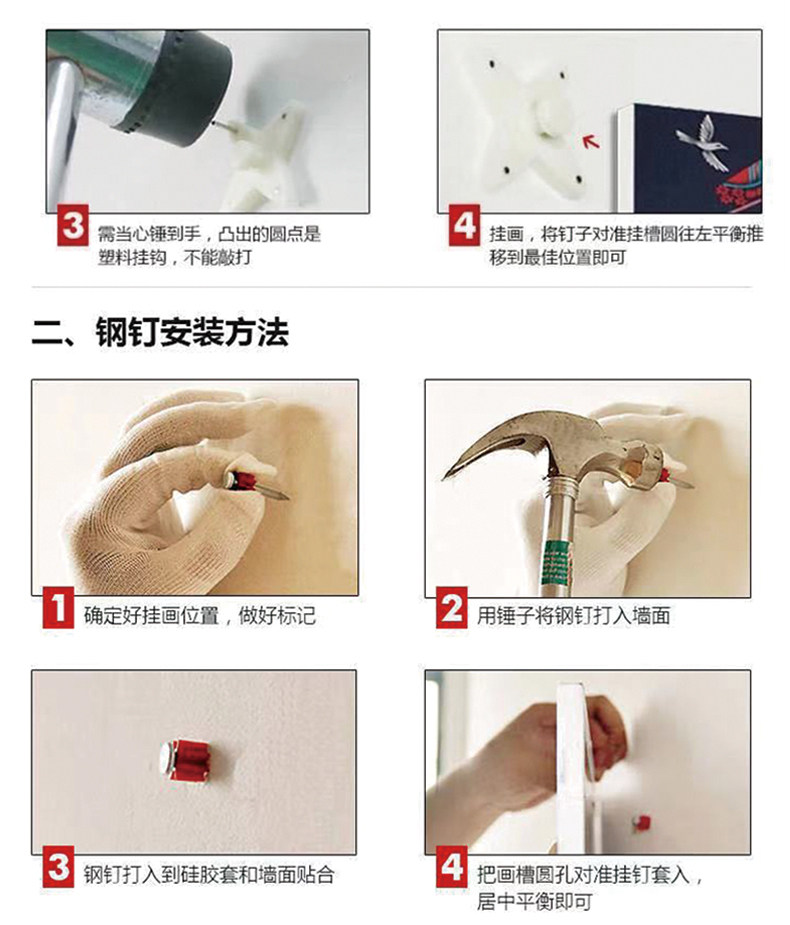 3 需当心锤到手，凸出的圆点是塑料挂钩，不能敲打

4 挂画，将钉子对准挂槽圆往左平衡推移到最佳位置即可

二、钢钉安装方法

1 确定好挂画位置，做好标记

2 用锤子将钢钉打入墙面

3 钢钉打入到硅胶套和墙面贴合

4 把画槽圆孔对准挂钉套入，居中平衡即可