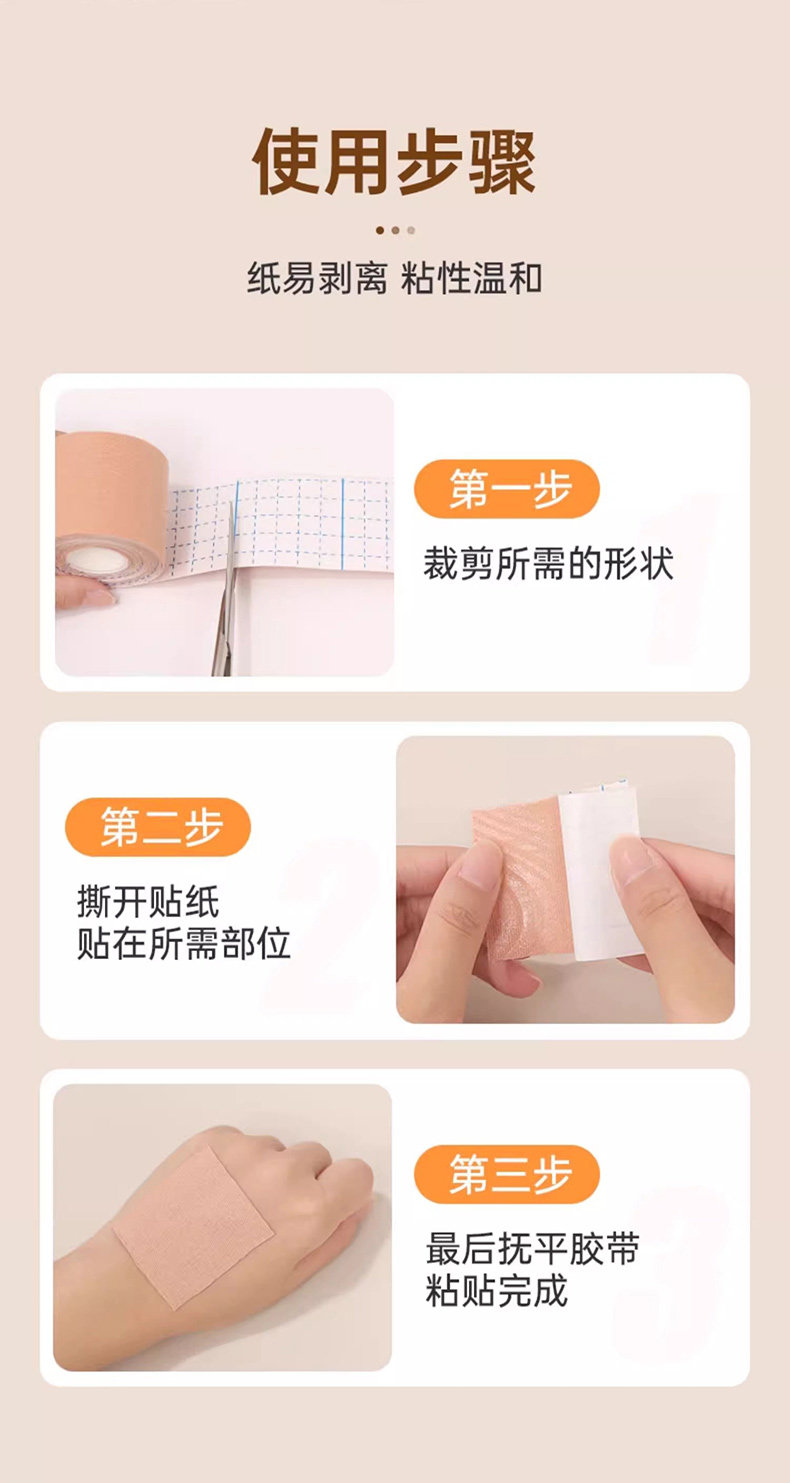 使用步骤

纸易剥离 粘性温和

第一步

裁剪所需的形状

1

第二步

撕开贴纸
贴在所需部位

2

第三步

最后抚平胶带
粘贴完成

3