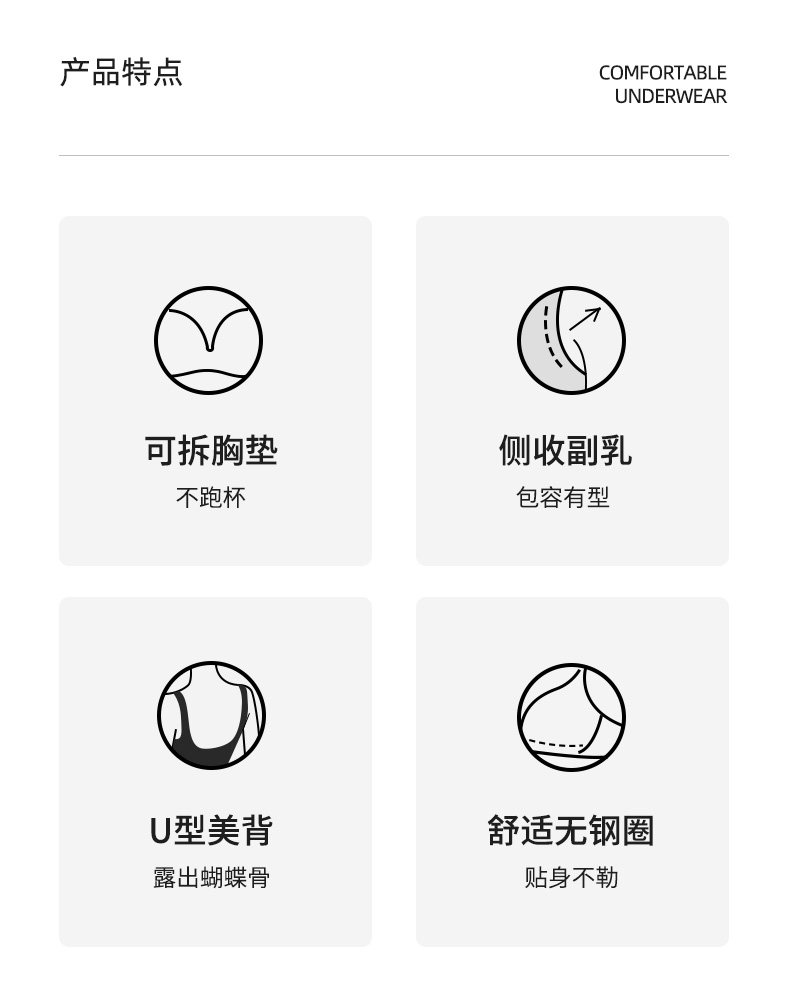 产品特点

COMFORTABLE
UNDERWEAR

可拆胸垫
不跑杯

侧收副乳
包容有型

U型美背
露出蝴蝶骨

舒适无钢圈
贴身不勒