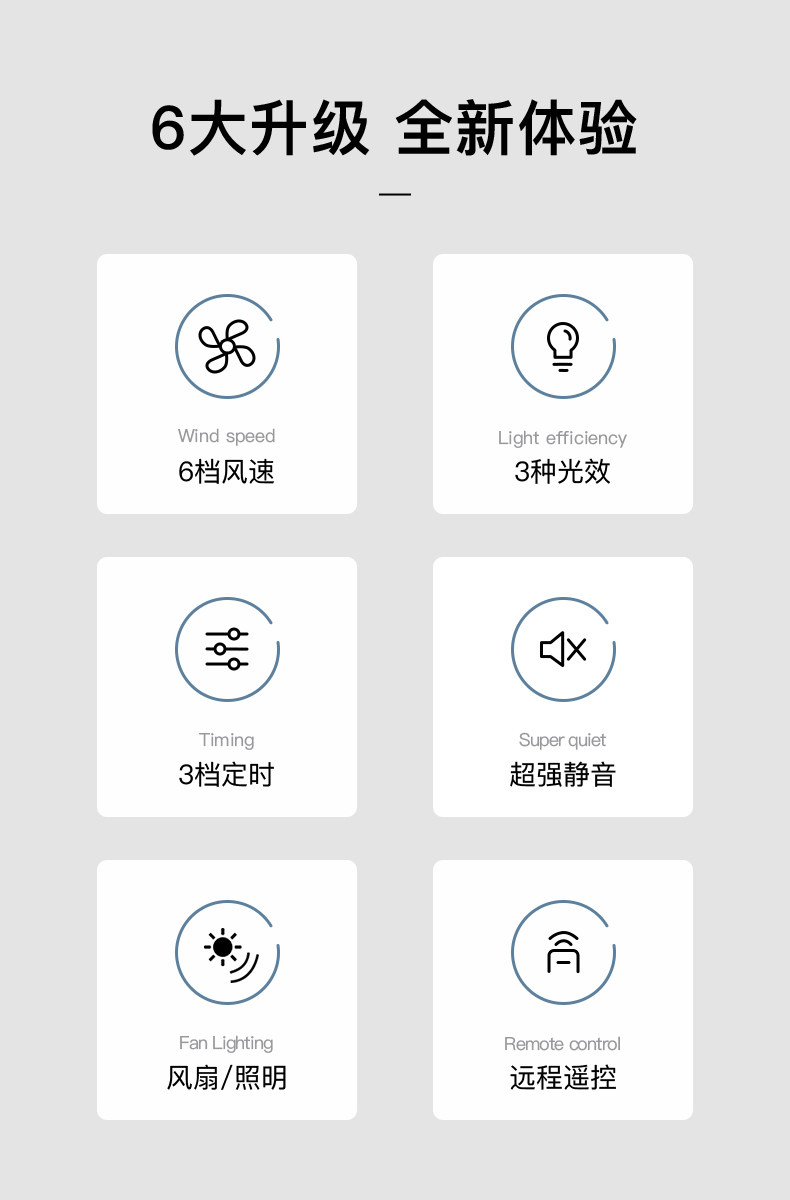 6大升级 全新体验

Wind speed
6档风速

Light efficiency
3种光效

Timing
3档定时

Super quiet
超强静音

Fan Lighting
风扇/照明

Remote control
远程遥控