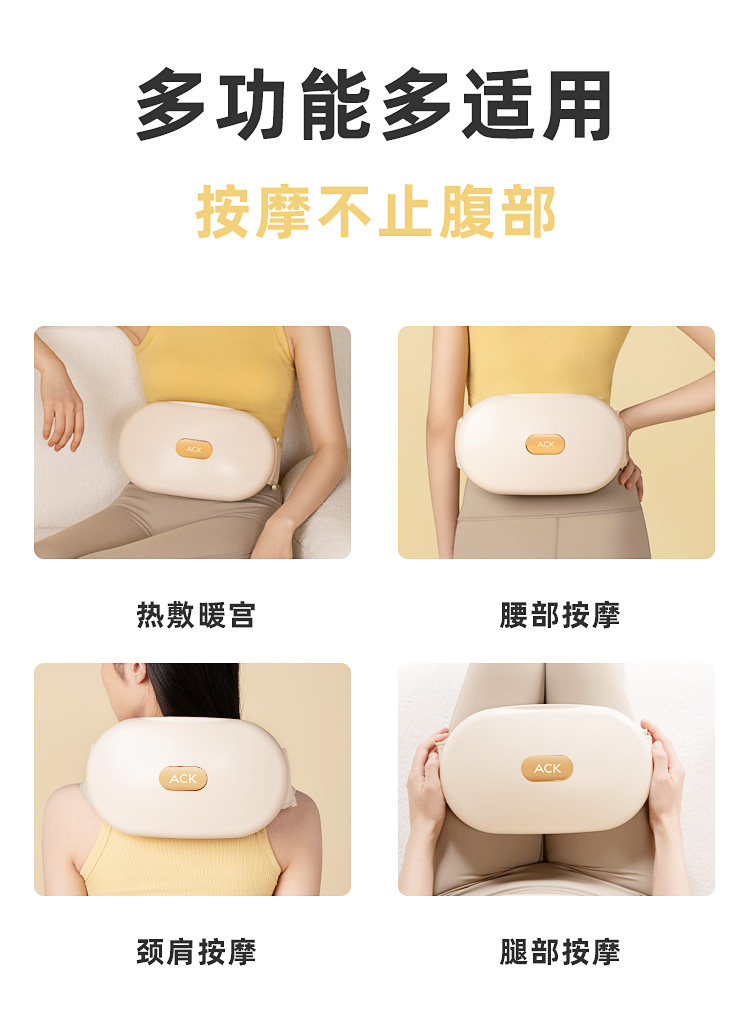 多功能多适用

按摩不止腹部

ACK

热敷暖宫

ACK

腰部按摩

ACK

颈肩按摩

ACK

腿部按摩