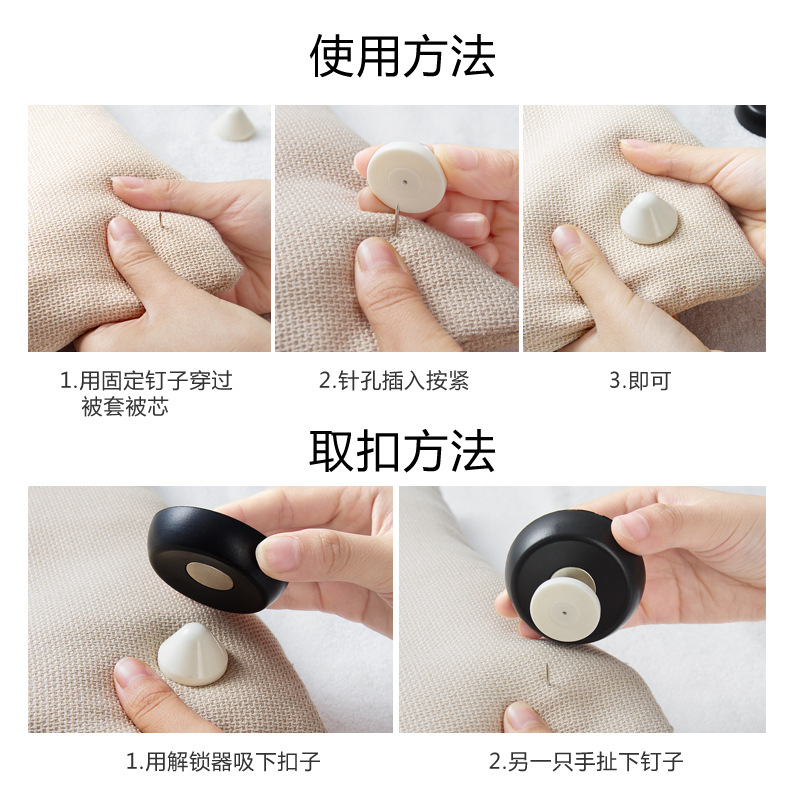 使用方法

1.用固定钉子穿过被套被芯

2.针孔插入按紧

3.即可

取扣方法

1.用解锁器吸下扣子

2.另一只手扯下钉子