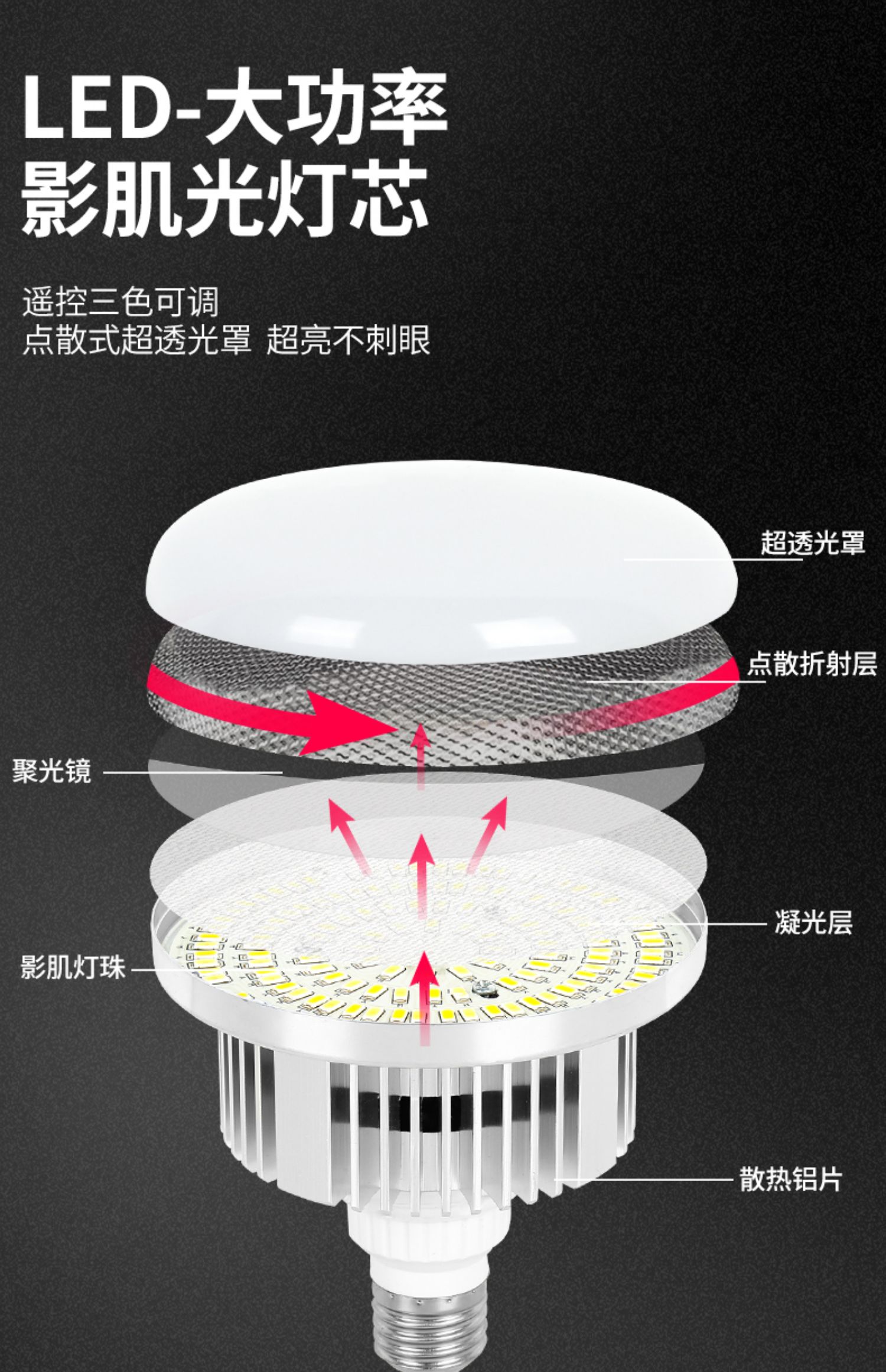 LED-大功率
影肌光灯芯

遥控三色可调
点散式超透光罩 超亮不刺眼

超透光罩

点散折射层

聚光镜

凝光层

影肌灯珠

散热铝片