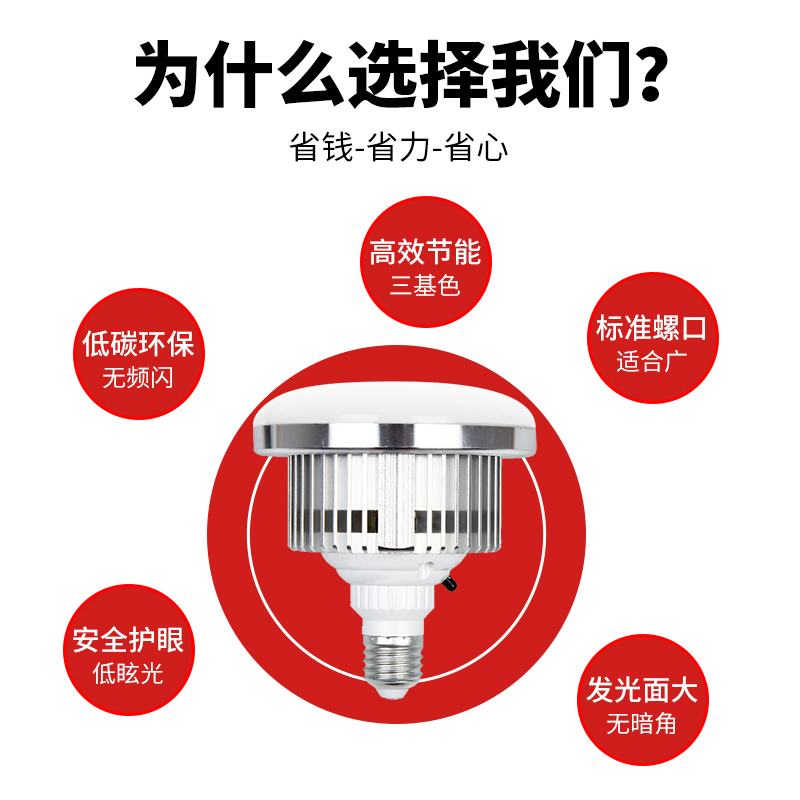 为什么选择我们?

省钱-省力-省心

高效节能
三基色

低碳环保
无频闪

标准螺口
适合广

安全护眼
低眩光

发光面大
无暗角