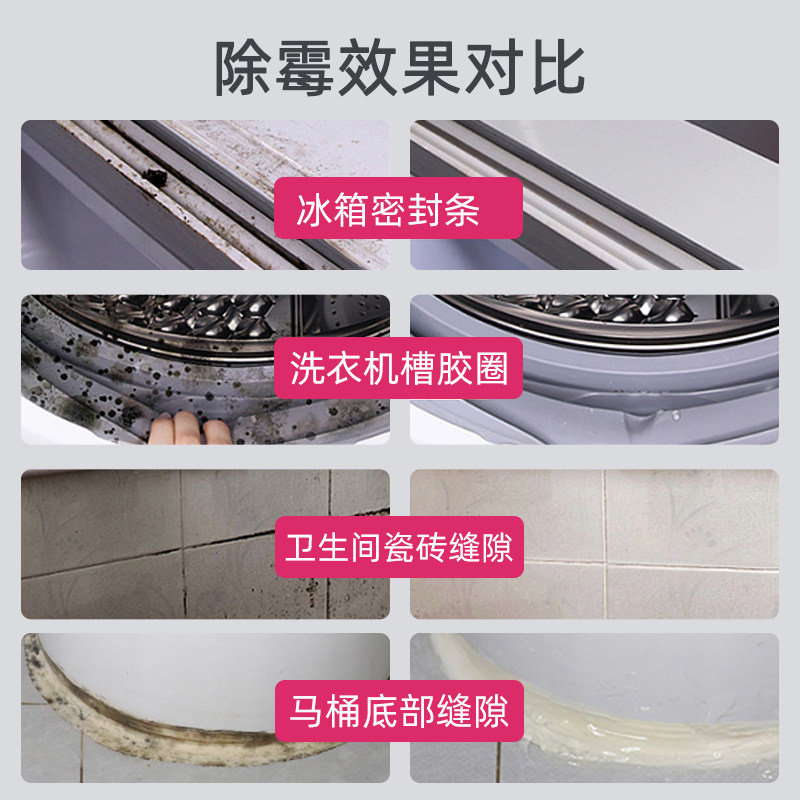 除霉效果对比

冰箱密封条

洗衣机槽胶圈

卫生间瓷砖缝隙

马桶底部缝隙