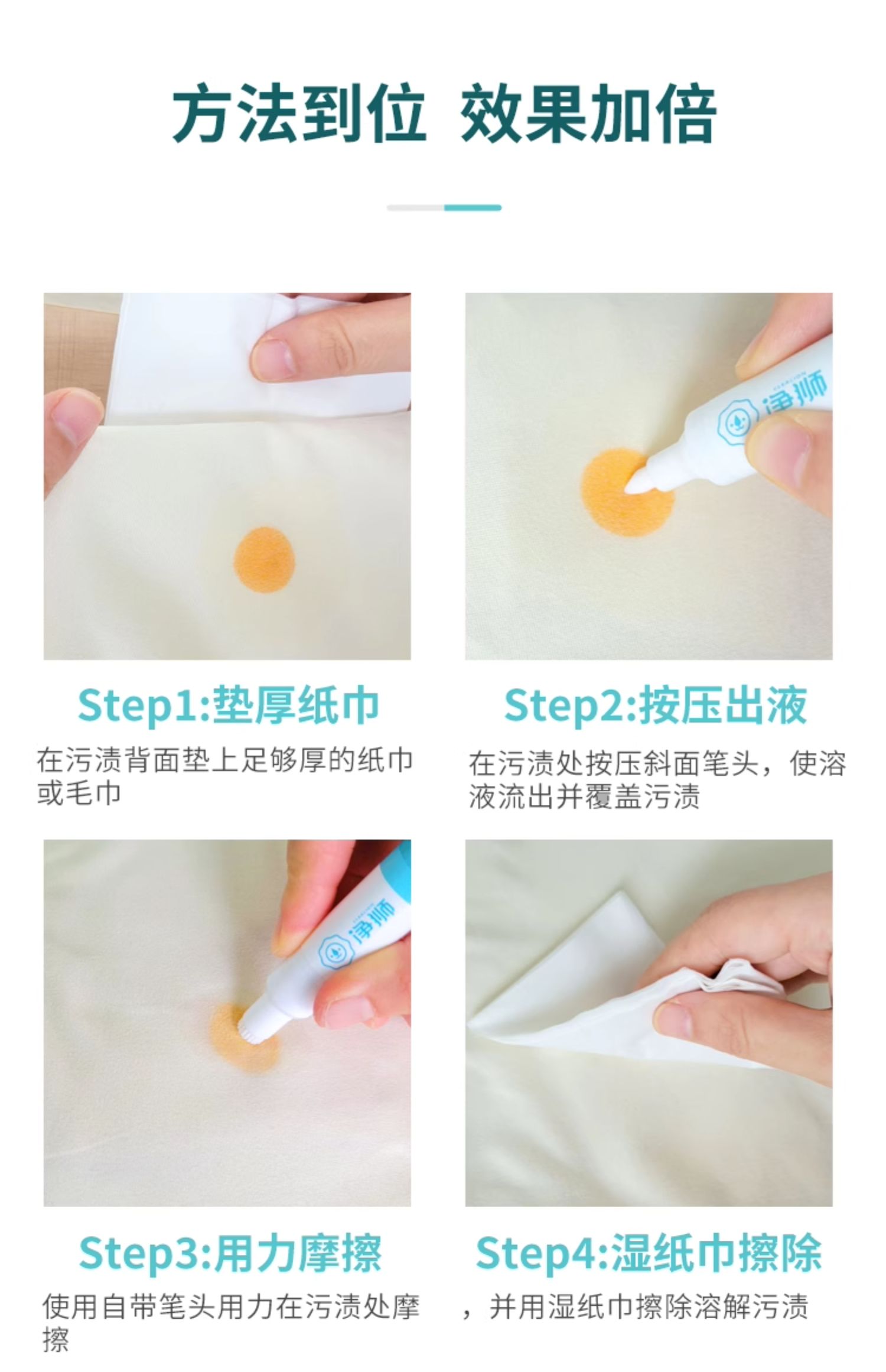 方法到位 效果加倍

净狮

Step1:垫厚纸巾
在污渍背面垫上足够厚的纸巾或毛巾

Step2:按压出液
在污渍处按压斜面笔头，使溶液流出并覆盖污渍

净狮

Step3:用力摩擦
使用自带笔头用力在污渍处摩擦

Step4:湿纸巾擦除
，并用湿纸巾擦除溶解污渍