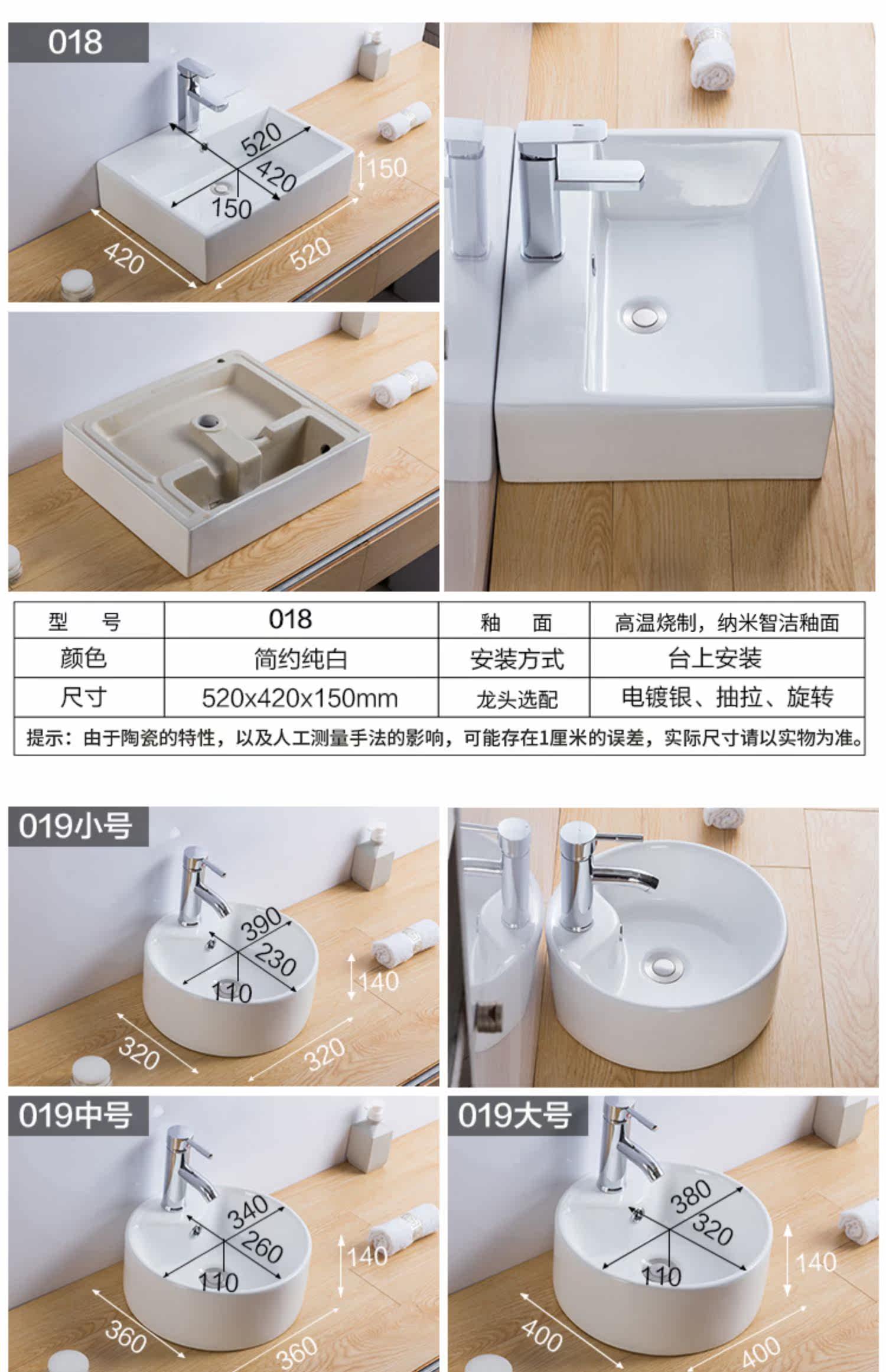 018

520
420
150
150
420
520

| 型　号 | 018 | 釉　面 | 高温烧制，纳米智洁釉面 |
|---|---|---|---|
| 颜色 | 简约纯白 | 安装方式 | 台上安装 |
| 尺寸 | 520x420x150mm | 龙头选配 | 电镀银、抽拉、旋转 |
| 提示：由于陶瓷的特性，以及人工测量手法的影响，可能存在1厘米的误差，实际尺寸请以实物为准。 | | | |

019小号

390
230
110
140
320
320

019中号

340
260
110
140
360
360

019大号

380
320
110
140
400
400