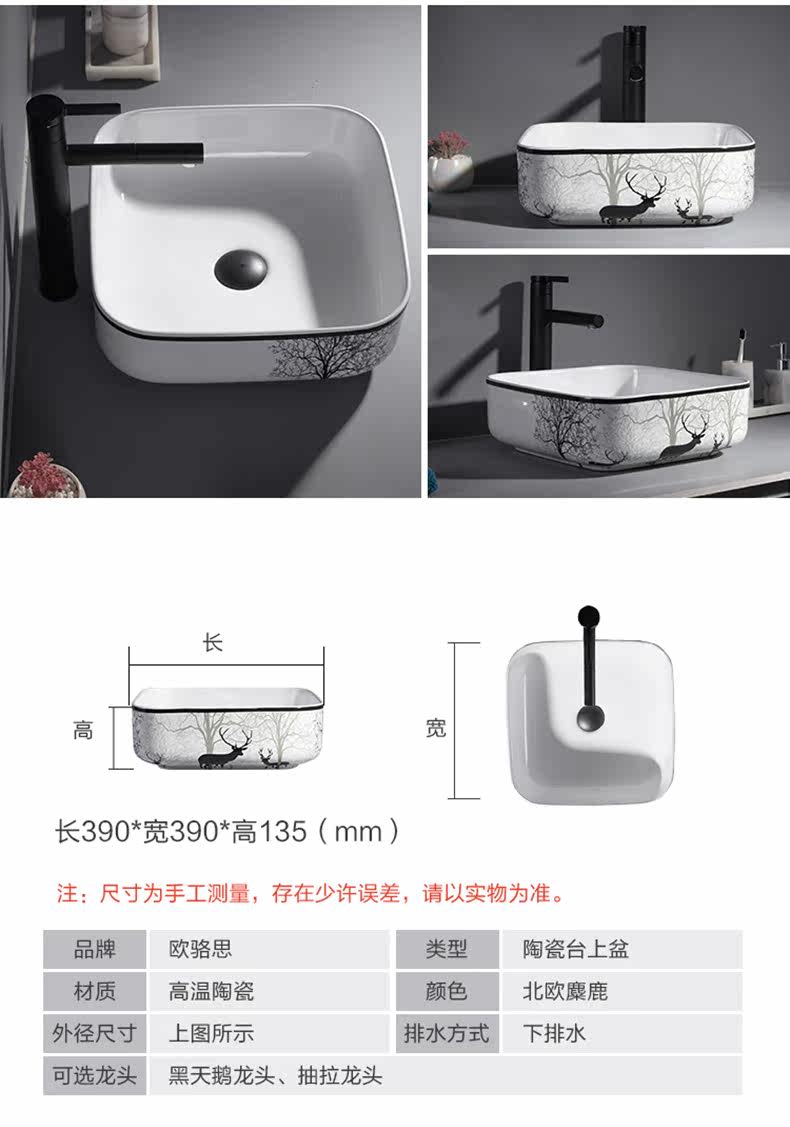 长

高

宽

长390*宽390*高135（mm）

注：尺寸为手工测量，存在少许误差，请以实物为准。

| 品牌 | 欧骆思 | 类型 | 陶瓷台上盆 |
|---|---|---|---|
| 材质 | 高温陶瓷 | 颜色 | 北欧麋鹿 |
| 外径尺寸 | 上图所示 | 排水方式 | 下排水 |
| 可选龙头 | 黑天鹅龙头、抽拉龙头 | | |