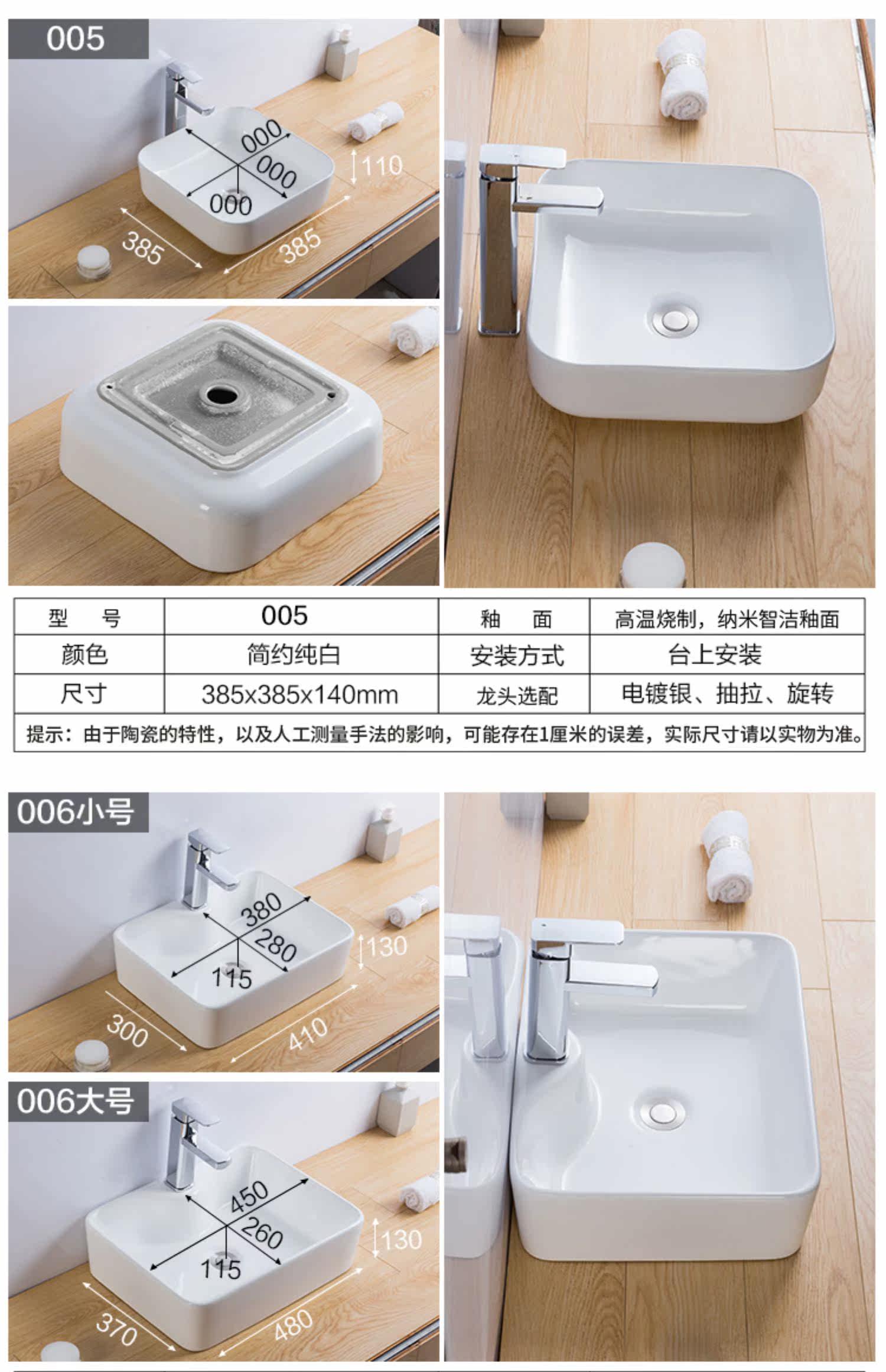 005

000
000
000
110
385
385

| 型　号 | 005 | 釉　面 | 高温烧制，纳米智洁釉面 |
|---|---|---|---|
| 颜色 | 简约纯白 | 安装方式 | 台上安装 |
| 尺寸 | 385x385x140mm | 龙头选配 | 电镀银、抽拉、旋转 |

提示：由于陶瓷的特性，以及人工测量手法的影响，可能存在1厘米的误差，实际尺寸请以实物为准。

006小号

380
280
115
130
300
410

006大号

450
260
115
130
370
480