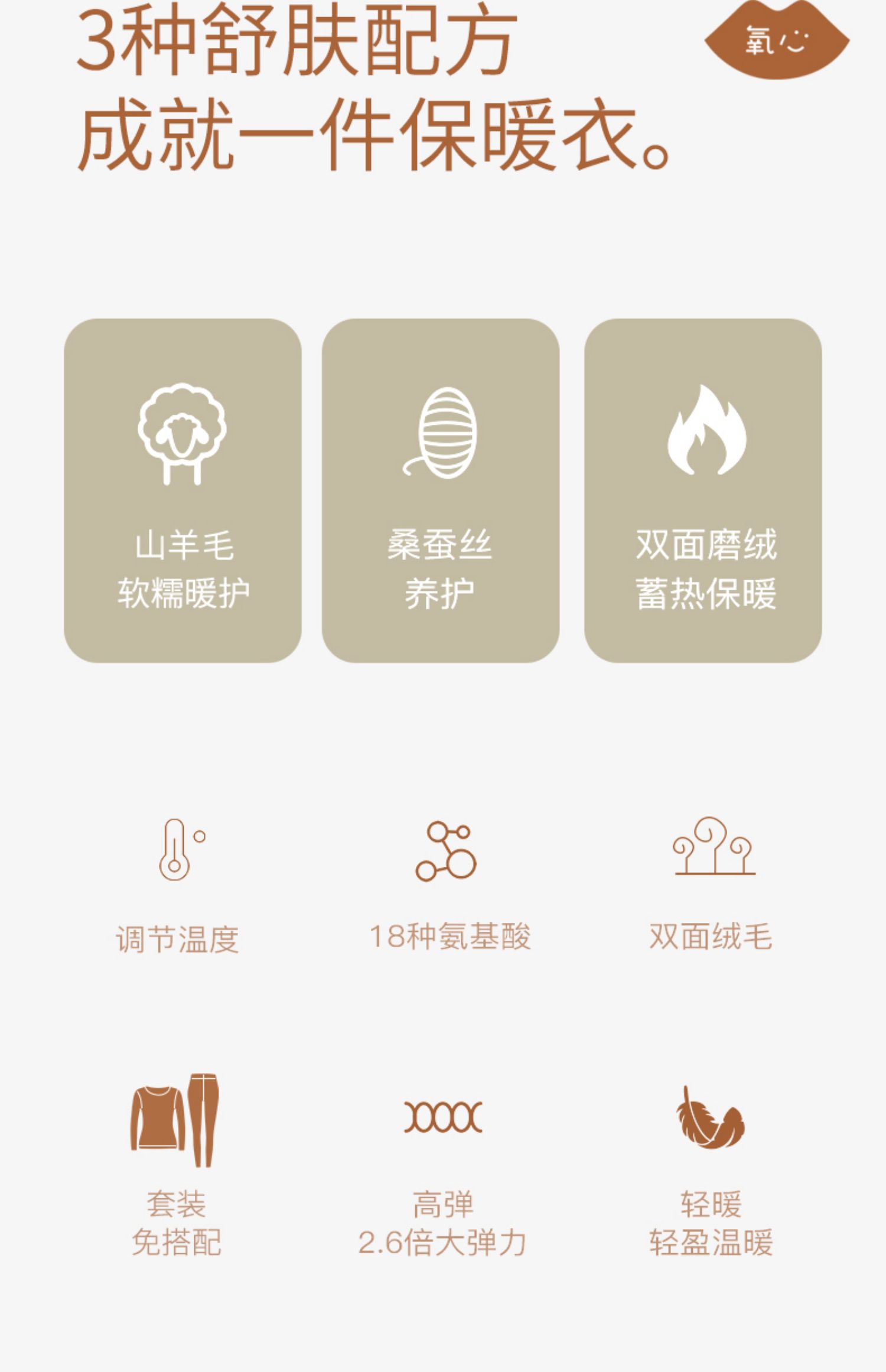 3种舒肤配方
成就一件保暖衣。

氧心

山羊毛
软糯暖护

桑蚕丝
养护

双面磨绒
蓄热保暖

调节温度

18种氨基酸

双面绒毛

套装
免搭配

高弹
2.6倍大弹力

轻暖
轻盈温暖