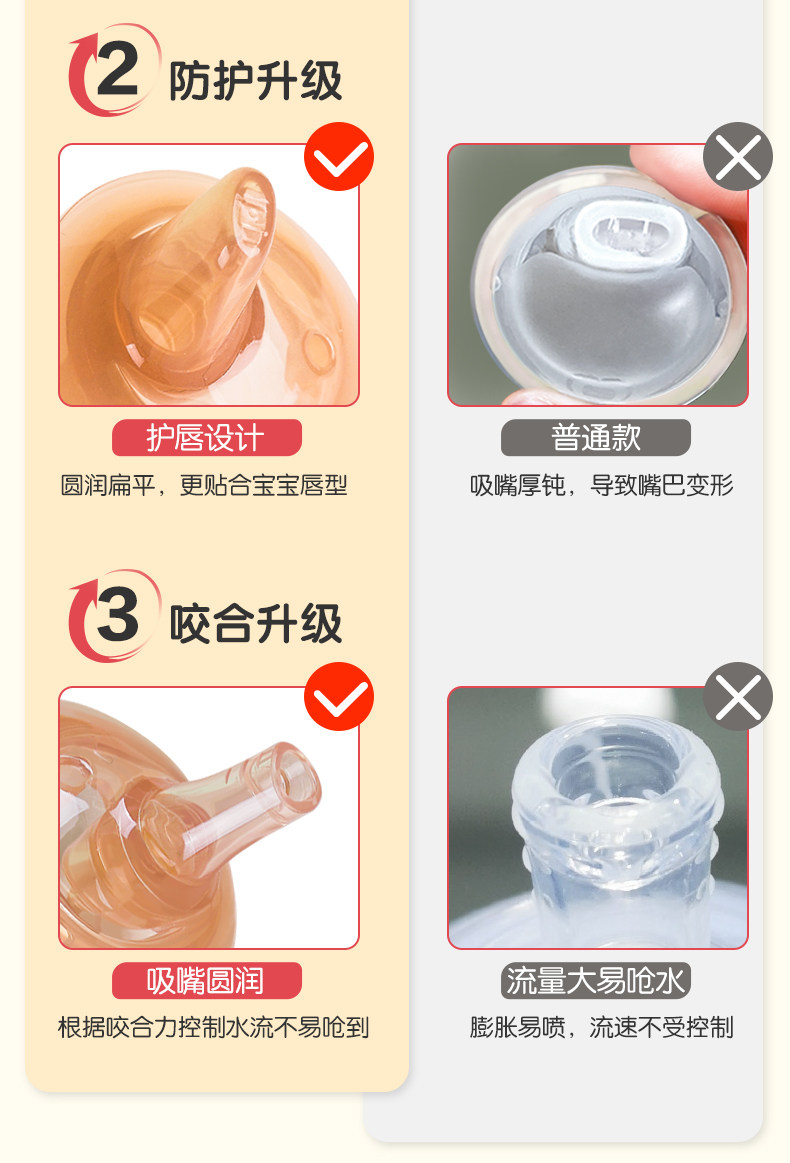 2 防护升级

护唇设计
圆润扁平，更贴合宝宝唇型

普通款
吸嘴厚钝，导致嘴巴变形

3 咬合升级

吸嘴圆润
根据咬合力控制水流不易呛到

流量大易呛水
膨胀易喷，流速不受控制