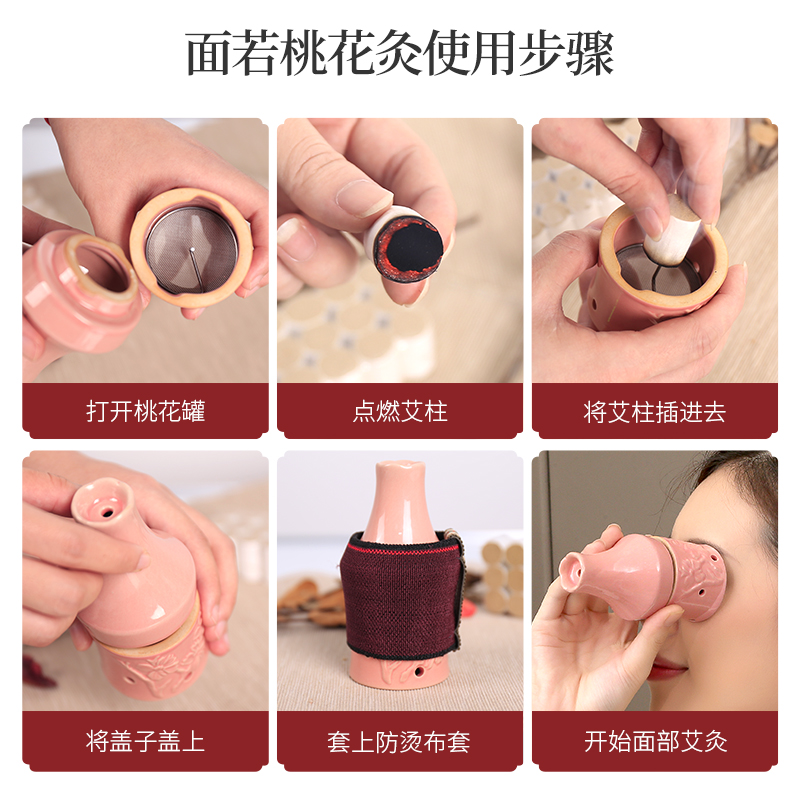 面若桃花灸使用步骤

打开桃花罐

点燃艾柱

将艾柱插进去

将盖子盖上

套上防烫布套

开始面部艾灸