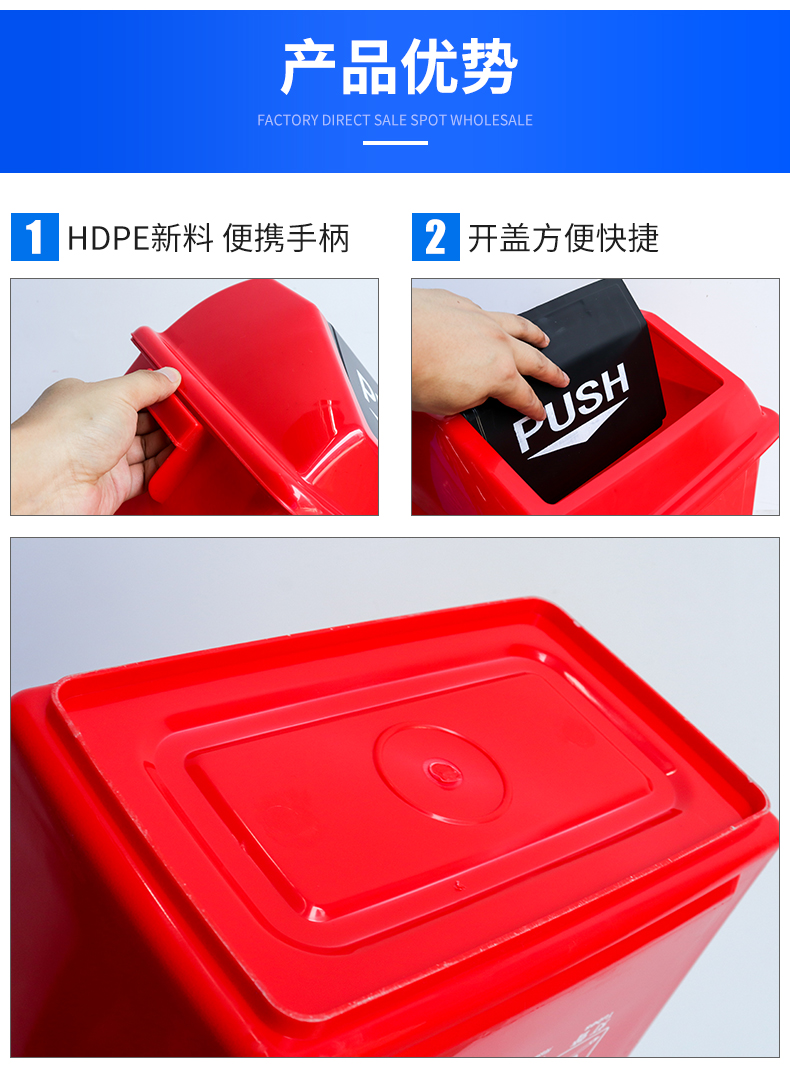 产品优势

FACTORY DIRECT SALE SPOT WHOLESALE

1 HDPE新料 便携手柄

2 开盖方便快捷

PUSH