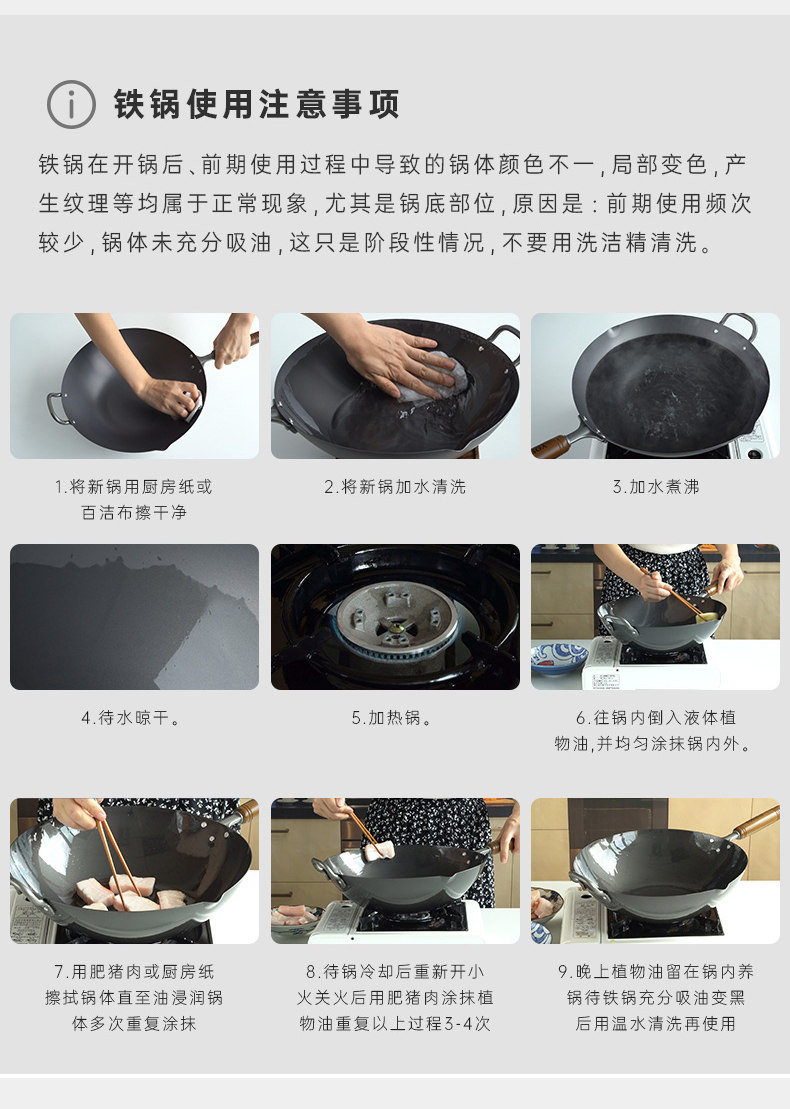 铁锅使用注意事项

铁锅在开锅后、前期使用过程中导致的锅体颜色不一，局部变色，产生纹理等均属于正常现象，尤其是锅底部位，原因是：前期使用频次较少，锅体未充分吸油，这只是阶段性情况，不要用洗洁精清洗。

1.将新锅用厨房纸或百洁布擦干净

2.将新锅加水清洗

3.加水煮沸

4.待水晾干。

5.加热锅。

6.往锅内倒入液体植物油，并均匀涂抹锅内外。

7.用肥猪肉或厨房纸擦拭锅体直至油浸润锅体多次重复涂抹

8.待锅冷却后重新开小火关火后用肥猪肉涂抹植物油重复以上过程3-4次

9.晚上植物油留在锅内养锅待铁锅充分吸油变黑后用温水清洗再使用