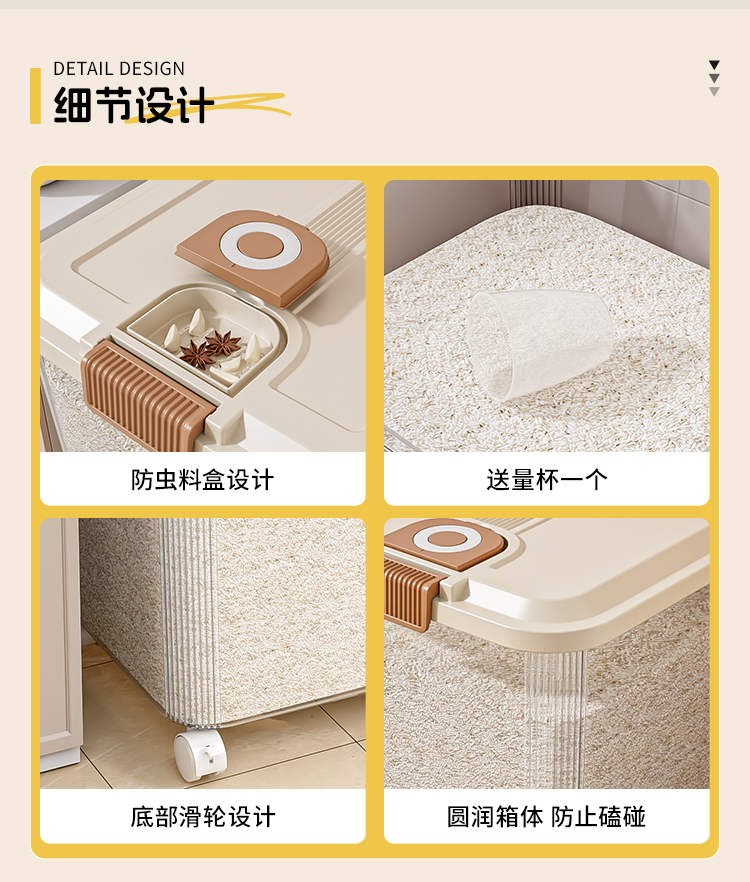 DETAIL DESIGN
细节设计

防虫料盒设计

送量杯一个

底部滑轮设计

圆润箱体 防止磕碰