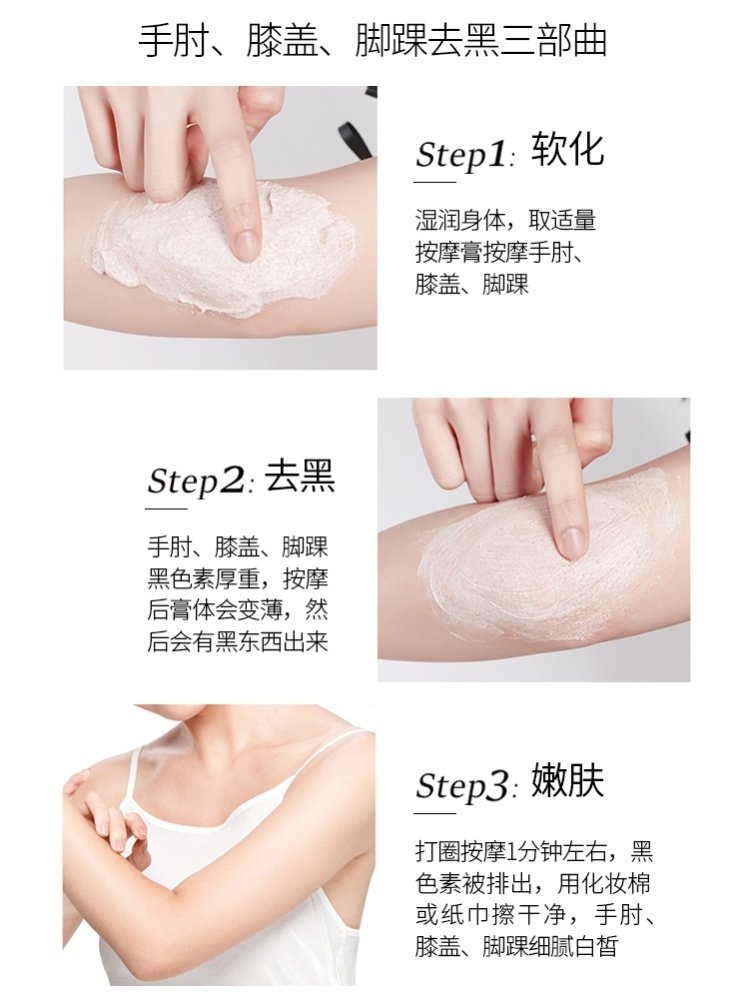 手肘、膝盖、脚踝去黑三部曲

Step1: 软化

湿润身体，取适量按摩膏按摩手肘、膝盖、脚踝

Step2: 去黑

手肘、膝盖、脚踝黑色素厚重，按摩后膏体会变薄，然后会有黑东西出来

Step3: 嫩肤

打圈按摩1分钟左右，黑色素被排出，用化妆棉或纸巾擦干净，手肘、膝盖、脚踝细腻白皙