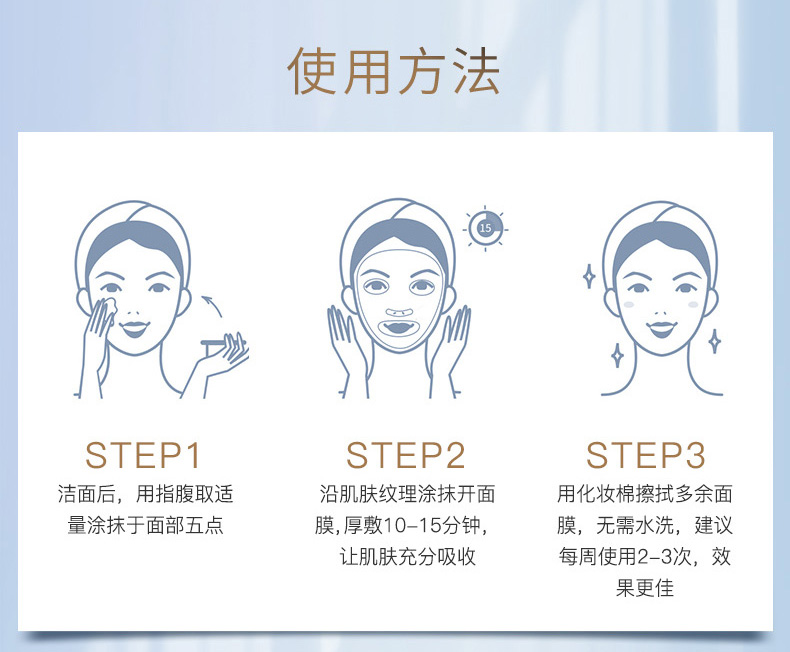 使用方法

15

STEP1
洁面后，用指腹取适量涂抹于面部五点

STEP2
沿肌肤纹理涂抹开面膜,厚敷10-15分钟，让肌肤充分吸收

STEP3
用化妆棉擦拭多余面膜，无需水洗，建议每周使用2-3次，效果更佳