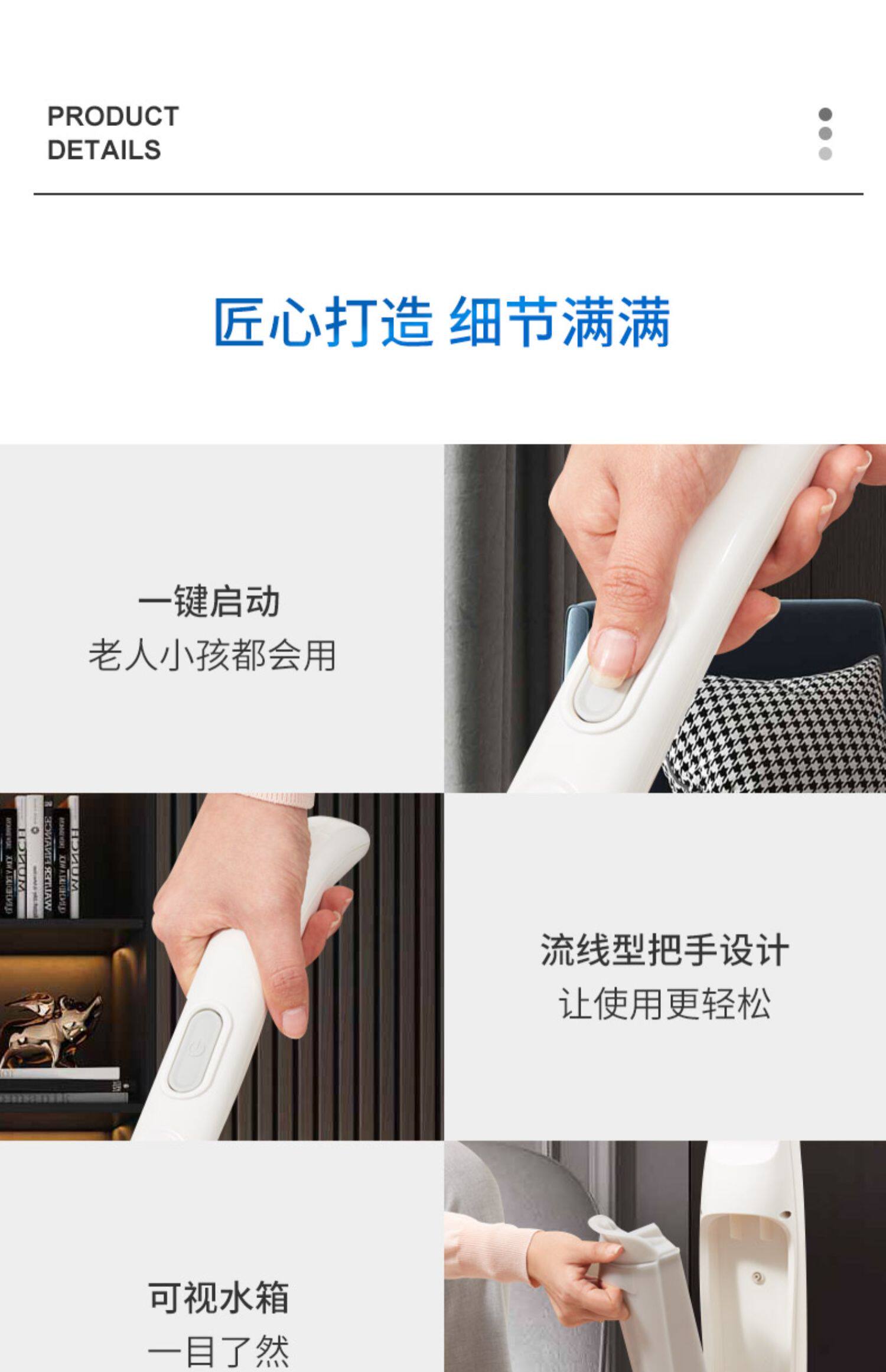 PRODUCT
DETAILS

匠心打造 细节满满

一键启动
老人小孩都会用

流线型把手设计
让使用更轻松

可视水箱
一目了然