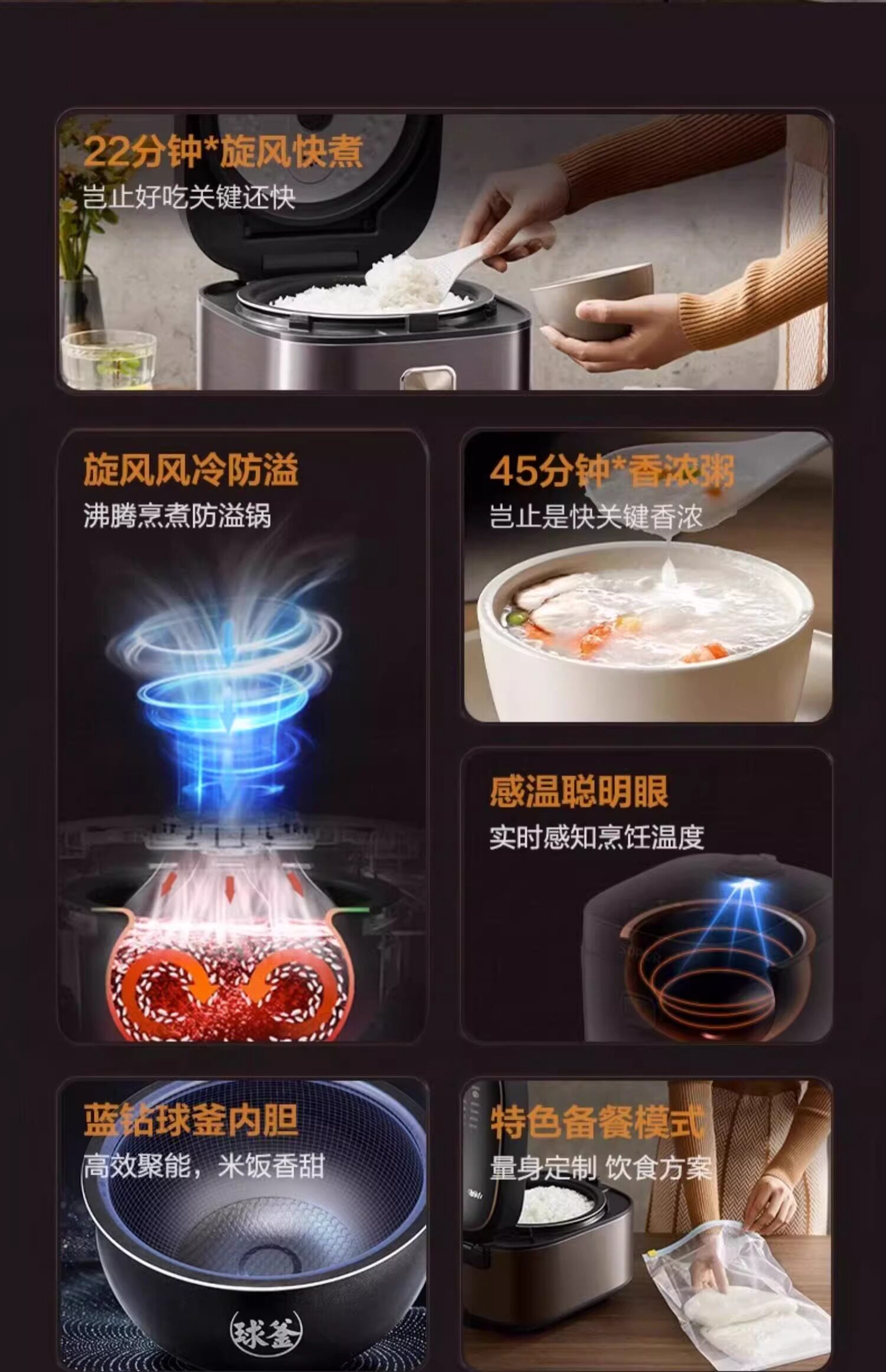 22分钟*旋风快煮
岂止好吃关键还快

旋风风冷防溢
沸腾烹煮防溢锅

45分钟*香浓粥
岂止是快关键香浓

感温聪明眼
实时感知烹饪温度

蓝钻球釜内胆
高效聚能，米饭香甜

球釜

特色备餐模式
量身定制 饮食方案