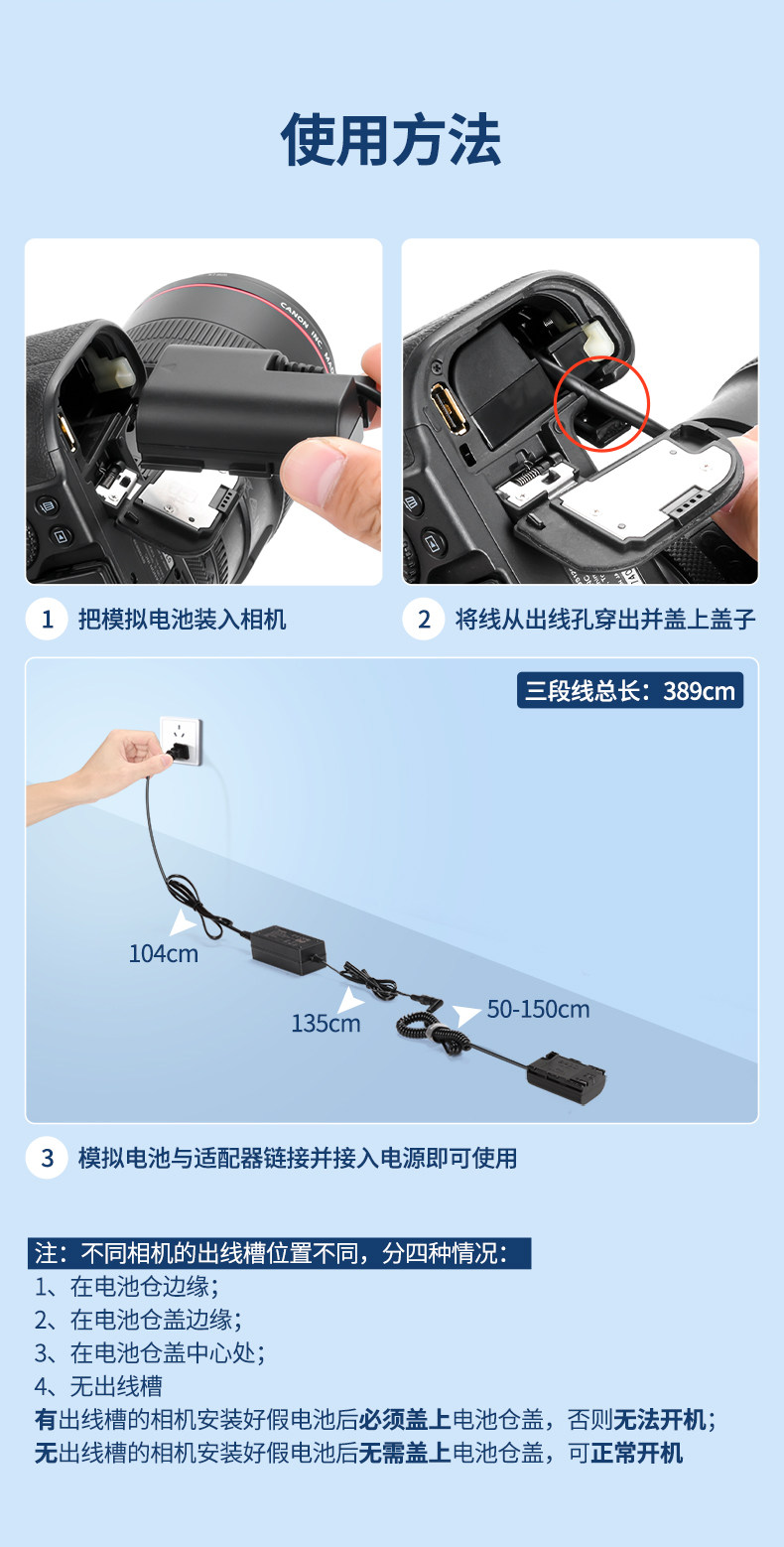 使用方法

CANON INC.

1 把模拟电池装入相机

2 将线从出线孔穿出并盖上盖子

三段线总长：389cm

104cm

135cm

50-150cm

3 模拟电池与适配器链接并接入电源即可使用

注：不同相机的出线槽位置不同，分四种情况：
1、在电池仓边缘；
2、在电池仓盖边缘；
3、在电池仓盖中心处；
4、无出线槽
有出线槽的相机安装好假电池后必须盖上电池仓盖，否则无法开机；
无出线槽的相机安装好假电池后无需盖上电池仓盖，可正常开机