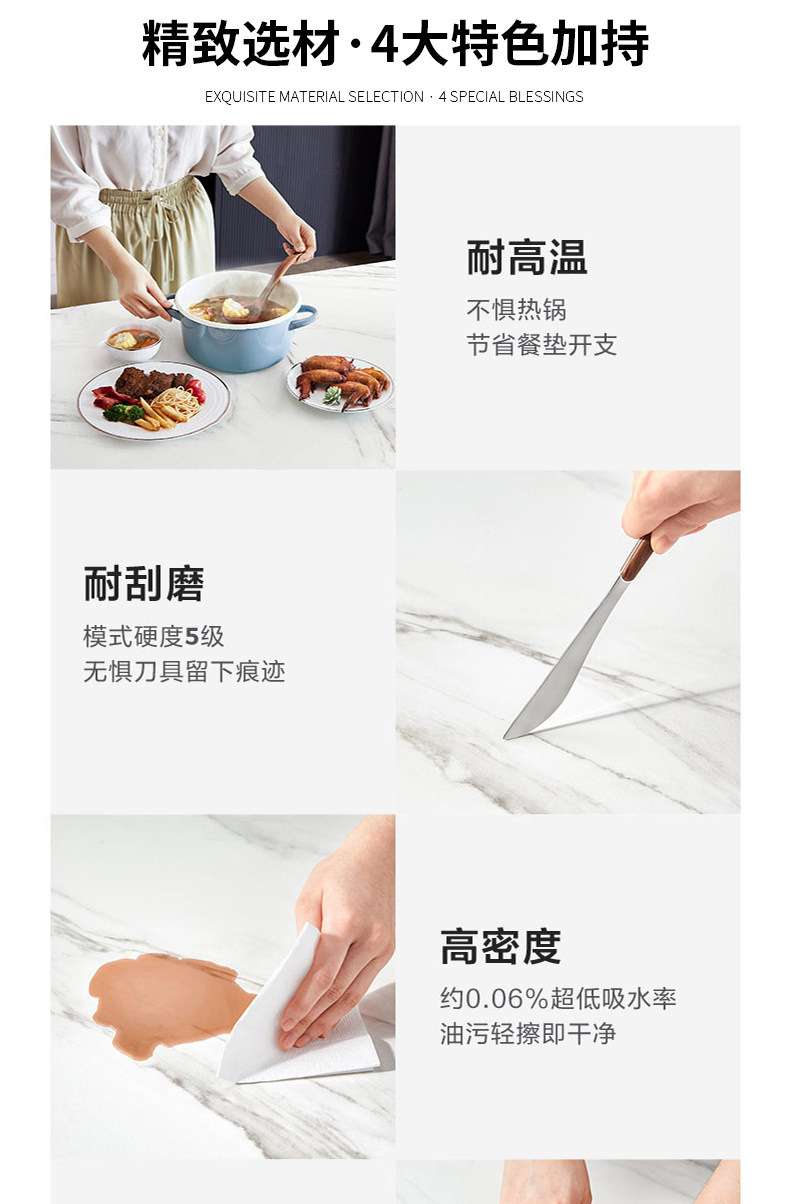 精致选材·4大特色加持

EXQUISITE MATERIAL SELECTION · 4 SPECIAL BLESSINGS

耐高温

不惧热锅
节省餐垫开支

耐刮磨

模式硬度5级
无惧刀具留下痕迹

高密度

约0.06%超低吸水率
油污轻擦即干净