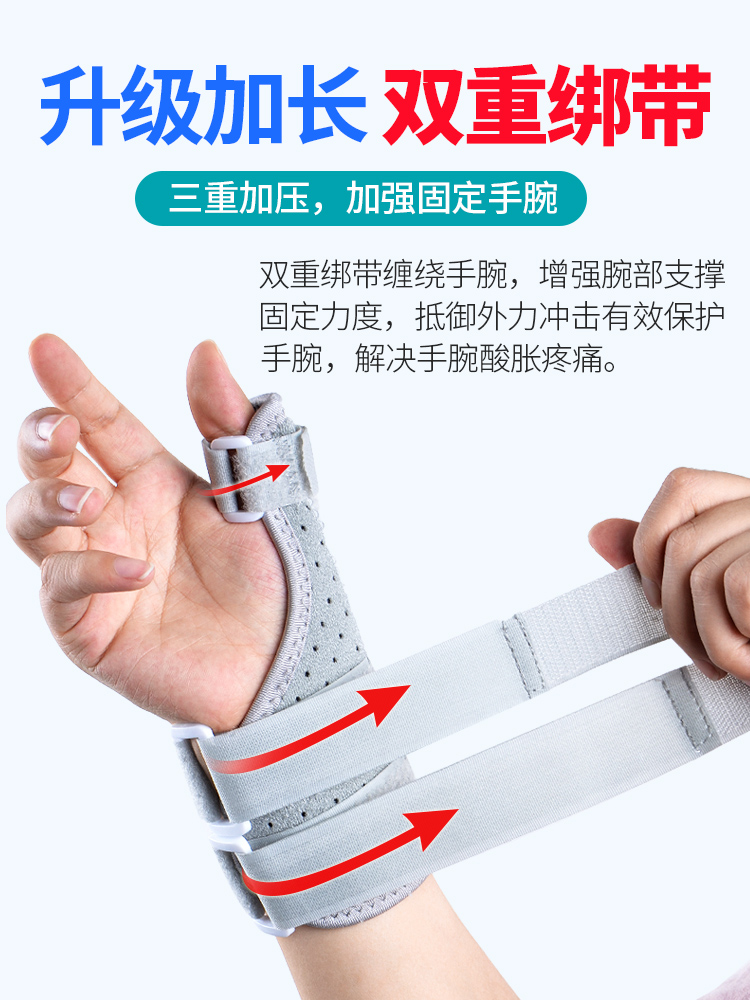 升级加长 双重绑带

三重加压，加强固定手腕

双重绑带缠绕手腕，增强腕部支撑固定力度，抵御外力冲击有效保护手腕，解决手腕酸胀疼痛。