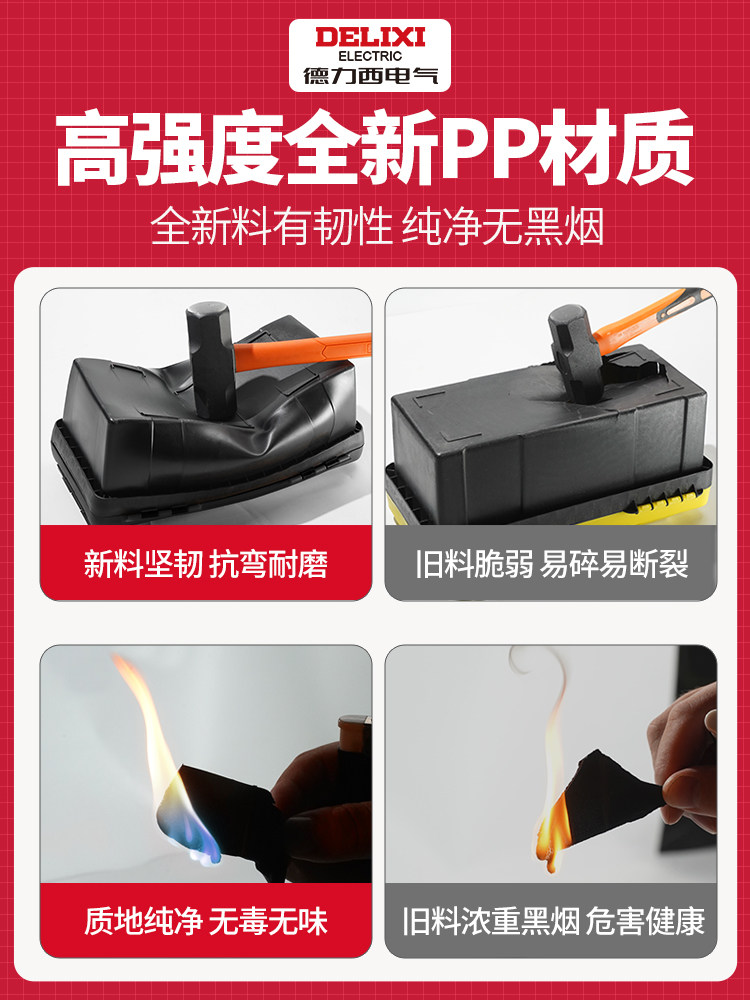 DELIXI
ELECTRIC
德力西电气

高强度全新PP材质

全新料有韧性 纯净无黑烟

新料坚韧 抗弯耐磨

旧料脆弱 易碎易断裂

质地纯净 无毒无味

旧料浓重黑烟 危害健康