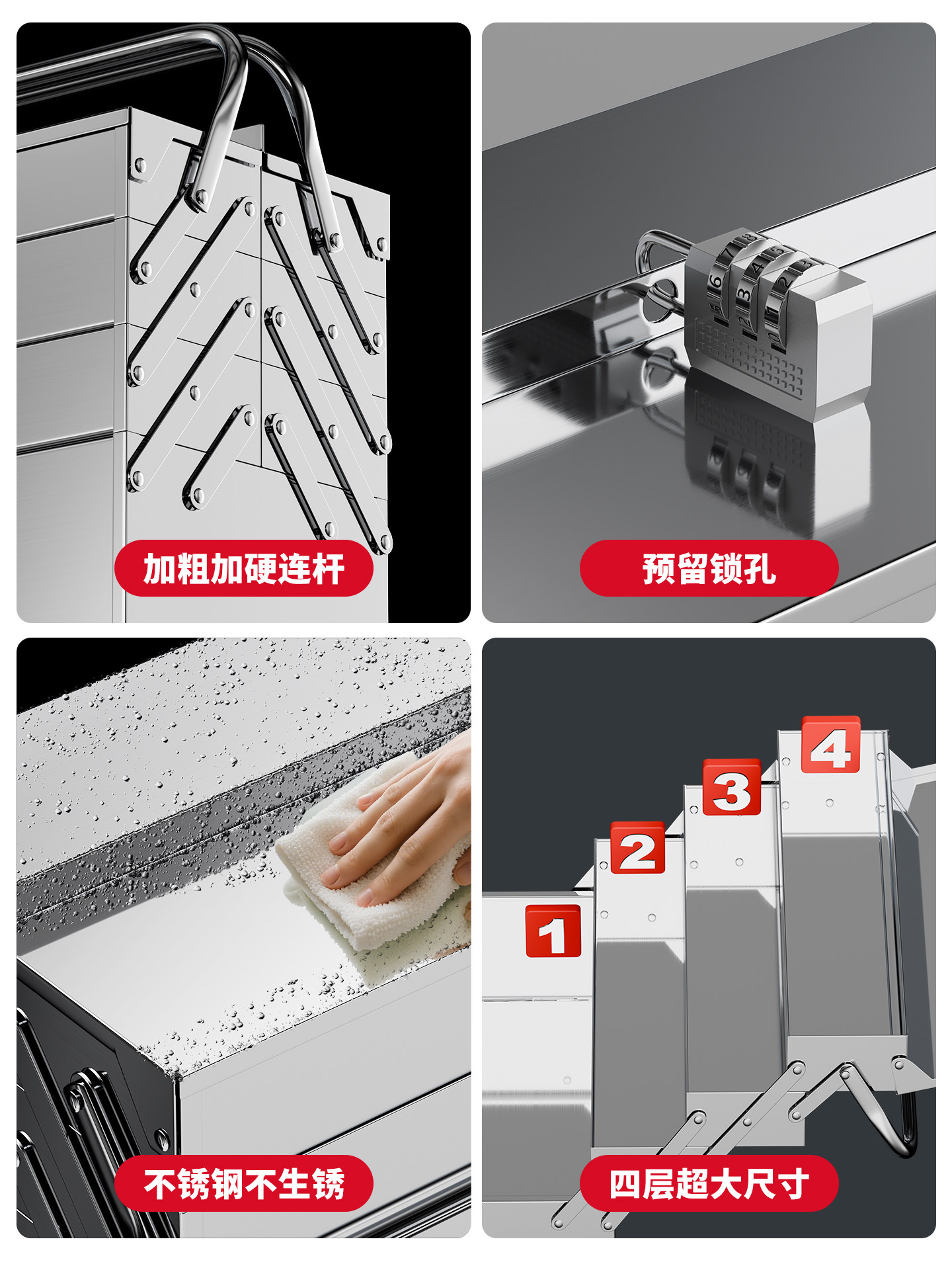 加粗加硬连杆

预留锁孔

不锈钢不生锈

1
2
3
4

四层超大尺寸