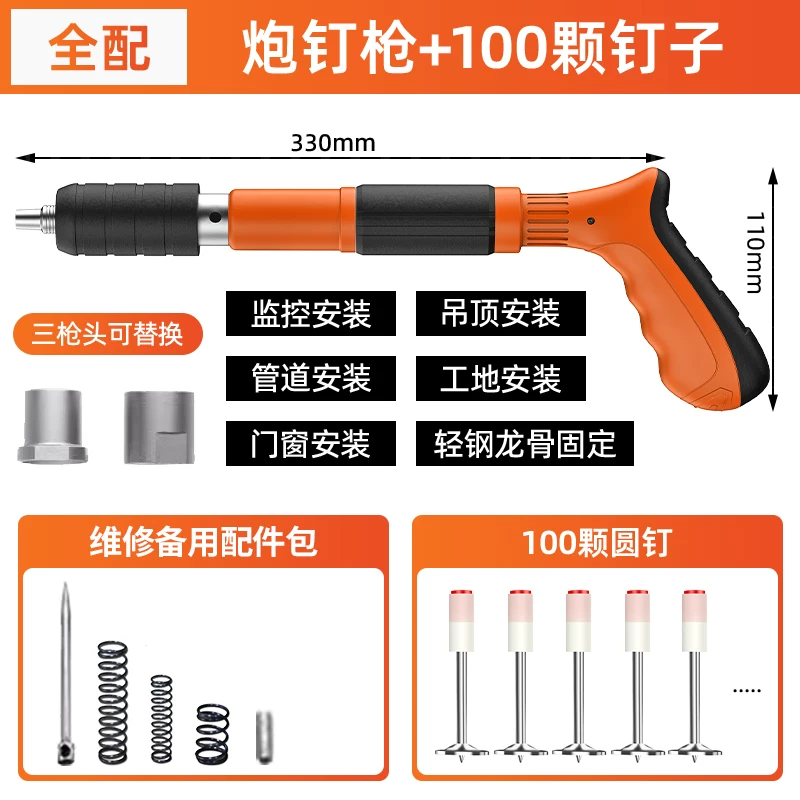 全配 炮钉枪+100颗钉子

330mm

110mm

三枪头可替换

监控安装
吊顶安装
管道安装
工地安装
门窗安装
轻钢龙骨固定

维修备用配件包

100颗圆钉

.....