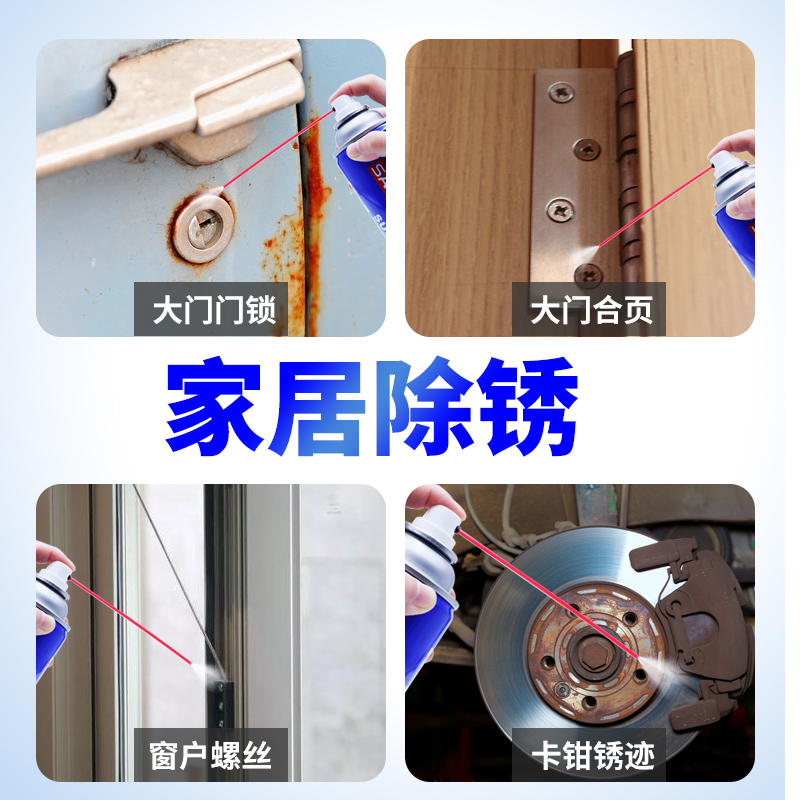 大门门锁

大门合页

家居除锈

窗户螺丝

卡钳锈迹