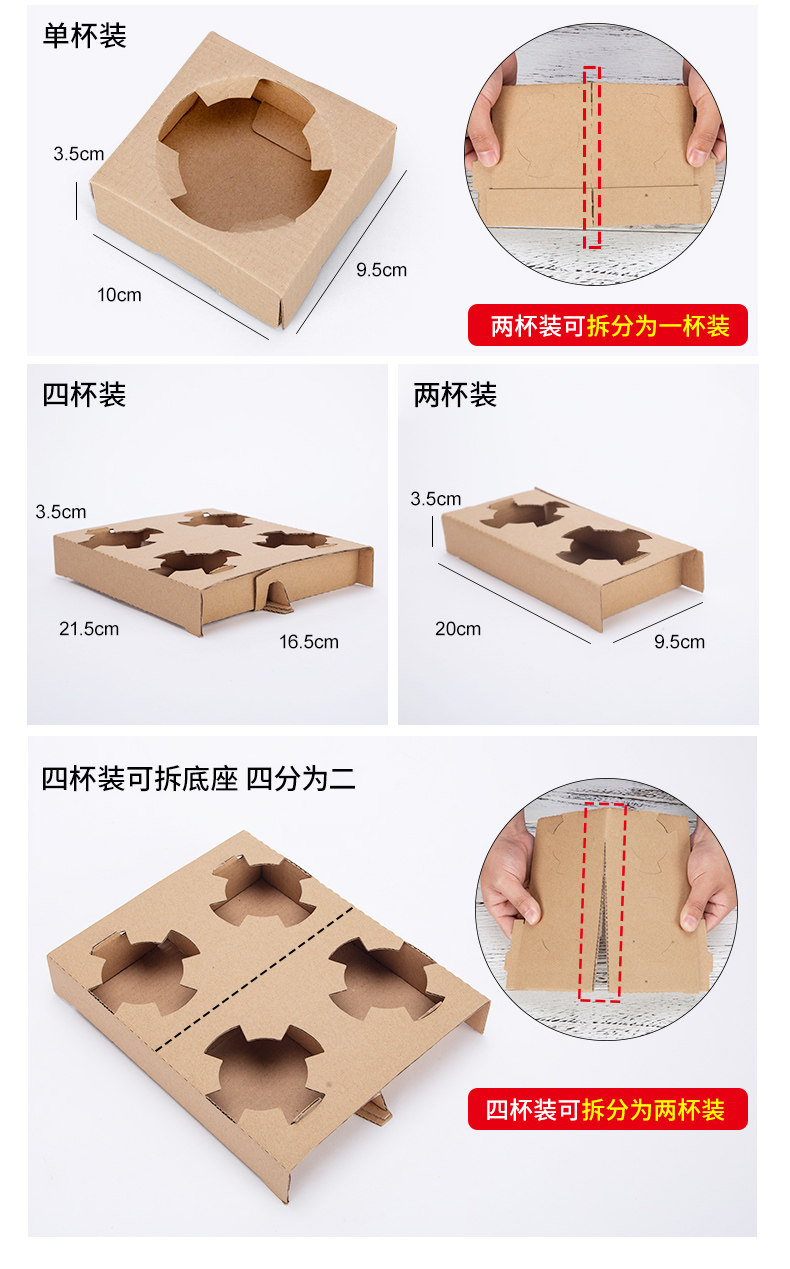 单杯装

3.5cm

10cm

9.5cm

两杯装可拆分为一杯装

四杯装

3.5cm

21.5cm

16.5cm

两杯装

3.5cm

20cm

9.5cm

四杯装可拆底座 四分为二

四杯装可拆分为两杯装