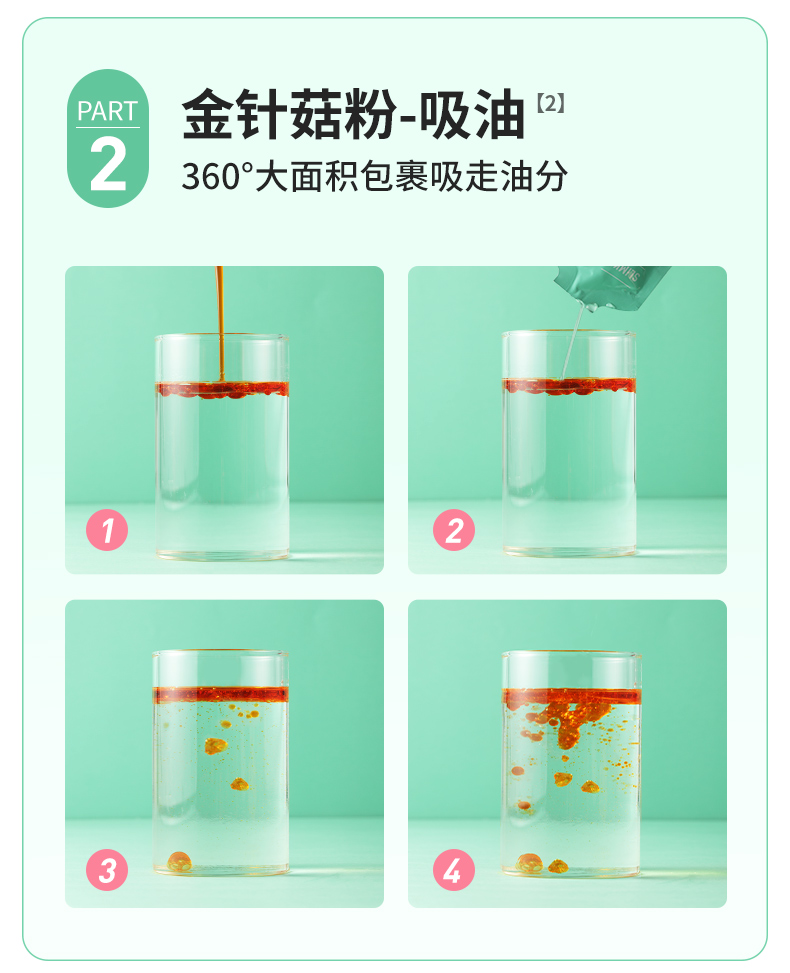 PART
2

金针菇粉-吸油【2】
360°大面积包裹吸走油分

1

2

3

4