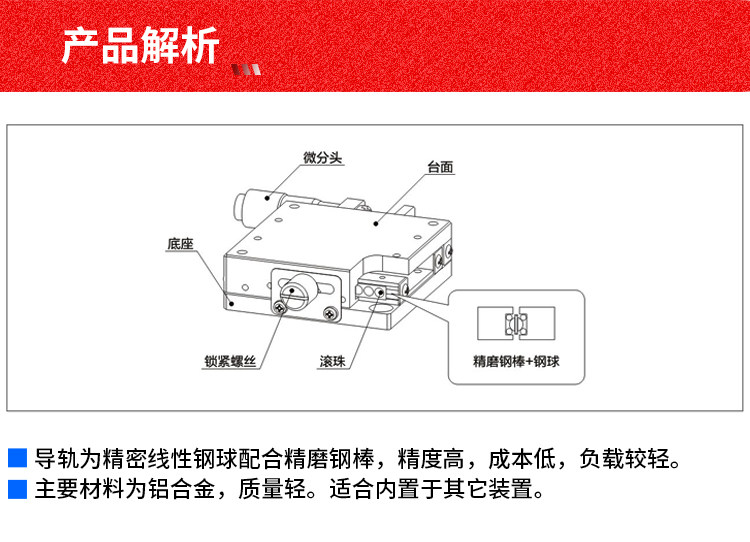 产品解析

微分头

台面

底座

锁紧螺丝

滚珠

精磨钢棒+钢球

导轨为精密线性钢球配合精磨钢棒，精度高，成本低，负载较轻。

主要材料为铝合金，质量轻。适合内置于其它装置。