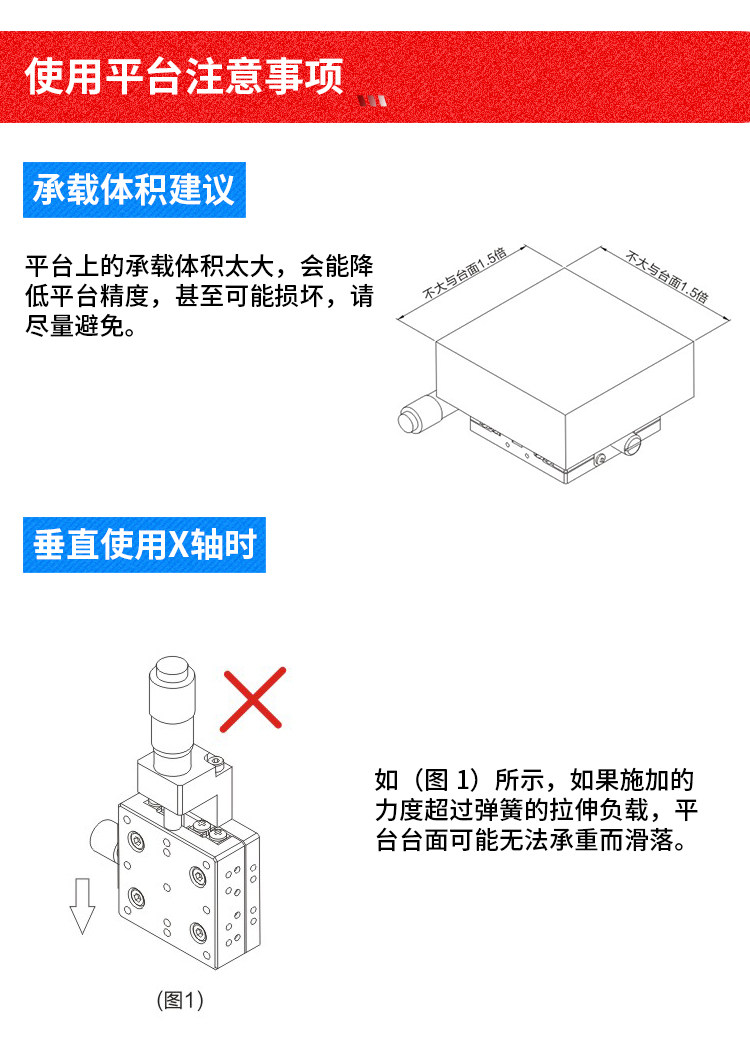 使用平台注意事项

承载体积建议

平台上的承载体积太大，会能降低平台精度，甚至可能损坏，请尽量避免。

不大与台面1.5倍

不大与台面1.5倍

垂直使用X轴时

如（图 1）所示，如果施加的力度超过弹簧的拉伸负载，平台台面可能无法承重而滑落。

(图1)