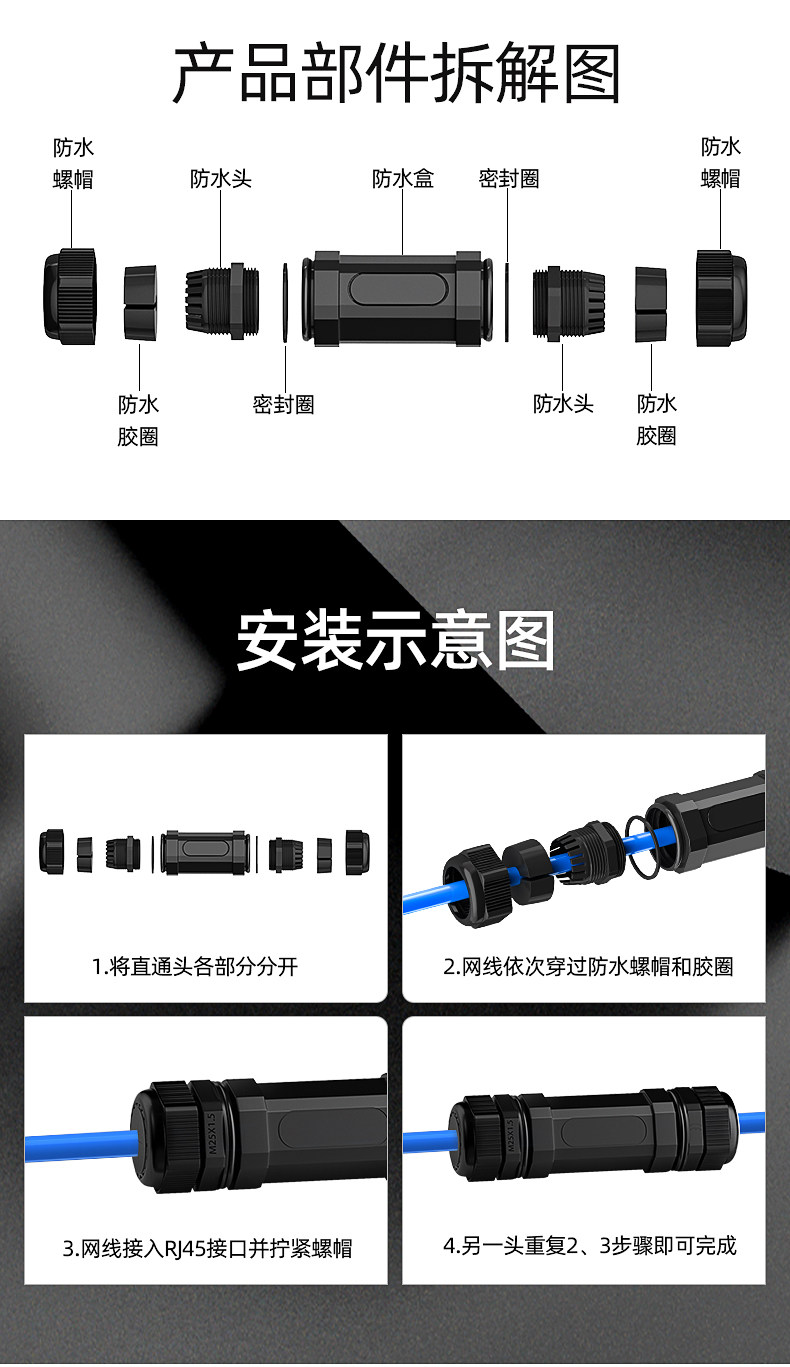 产品部件拆解图

防水螺帽

防水头

防水盒

密封圈

防水螺帽

防水胶圈

密封圈

防水头

防水胶圈

安装示意图

1.将直通头各部分分开

2.网线依次穿过防水螺帽和胶圈

M25X1.5

3.网线接入RJ45接口并拧紧螺帽

M25X1.5

4.另一头重复2、3步骤即可完成