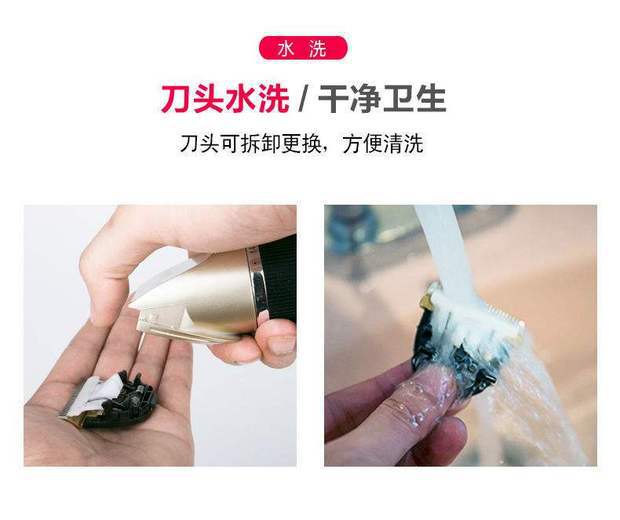 水 洗

刀头水洗 / 干净卫生

刀头可拆卸更换，方便清洗