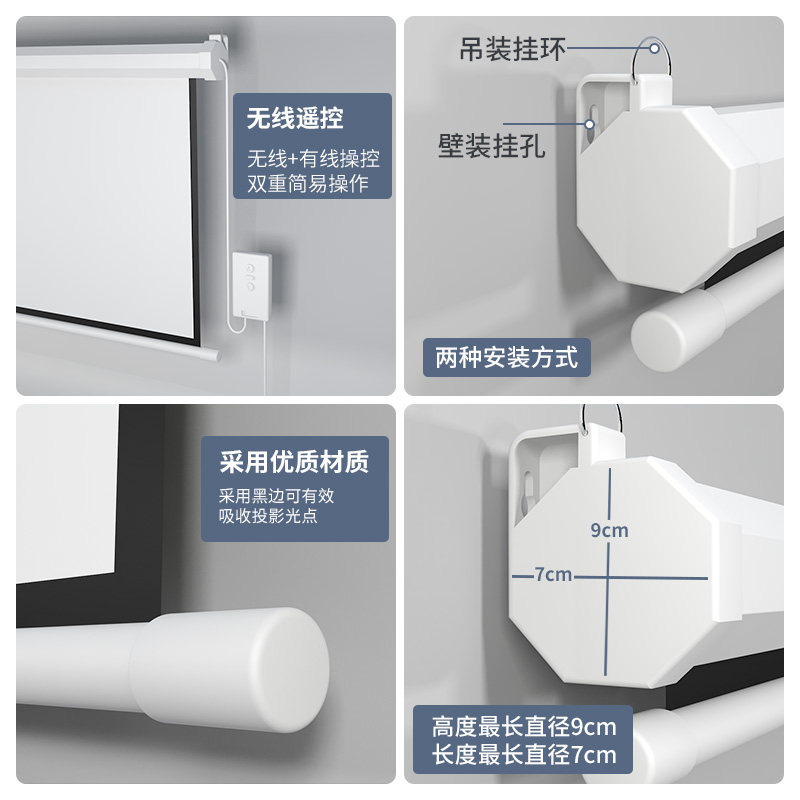 无线遥控

无线+有线操控
双重简易操作

吊装挂环

壁装挂孔

两种安装方式

采用优质材质

采用黑边可有效
吸收投影光点

9cm

7cm

高度最长直径9cm
长度最长直径7cm