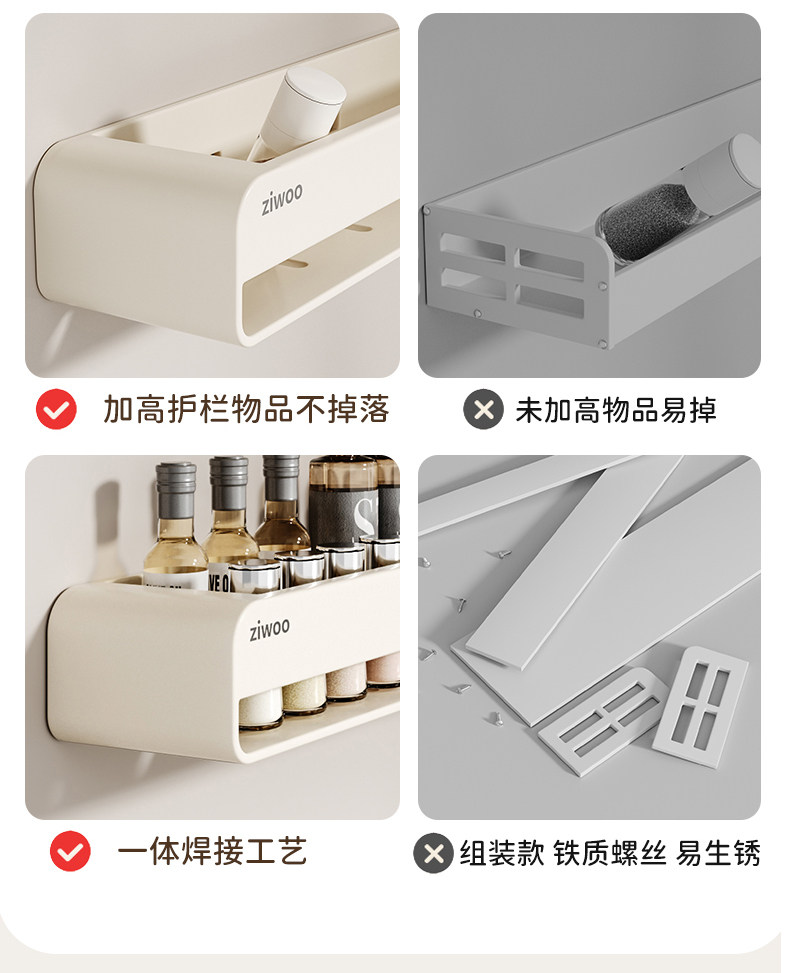 ziwoo

加高护栏物品不掉落

未加高物品易掉

ziwoo

一体焊接工艺

组装款 铁质螺丝 易生锈