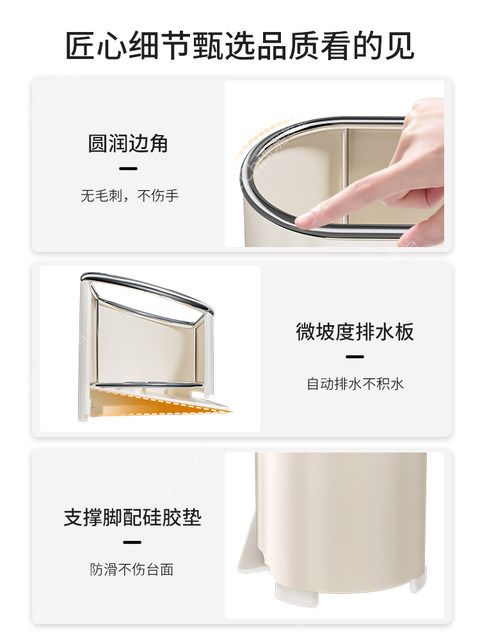 匠心细节甄选品质看的见

圆润边角

无毛刺，不伤手

微坡度排水板

自动排水不积水

支撑脚配硅胶垫

防滑不伤台面