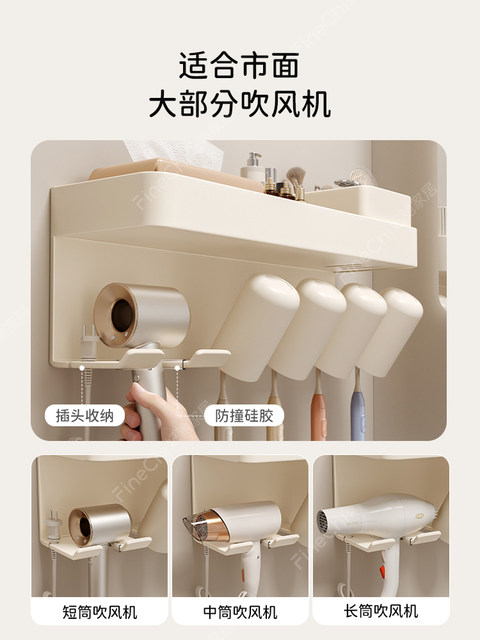 适合市面
大部分吹风机

插头收纳

防撞硅胶

短筒吹风机

中筒吹风机

长筒吹风机