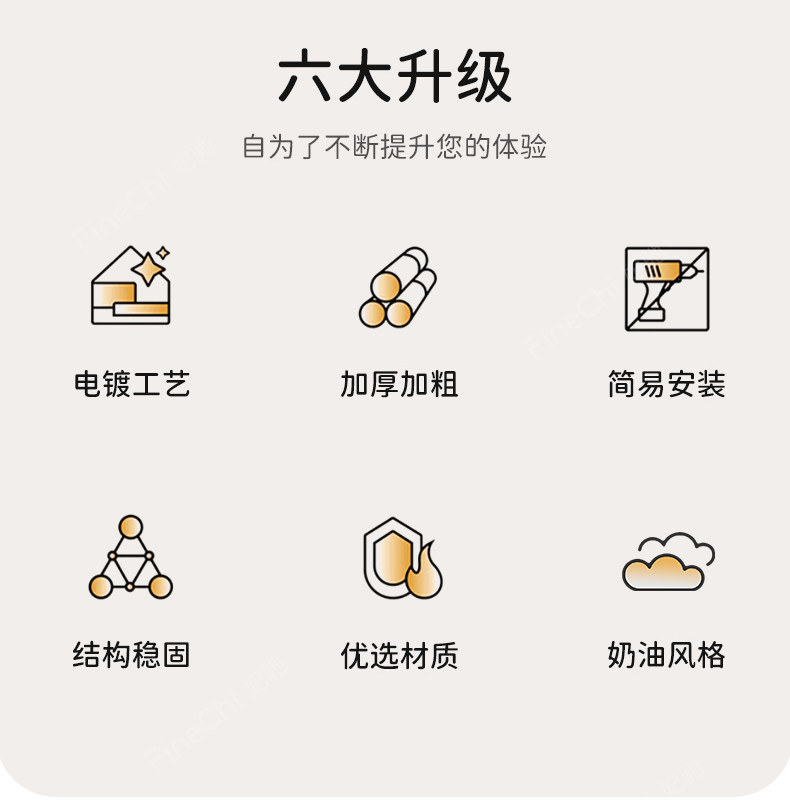 六大升级

自为了不断提升您的体验

电镀工艺

加厚加粗

简易安装

结构稳固

优选材质

奶油风格

FineChi