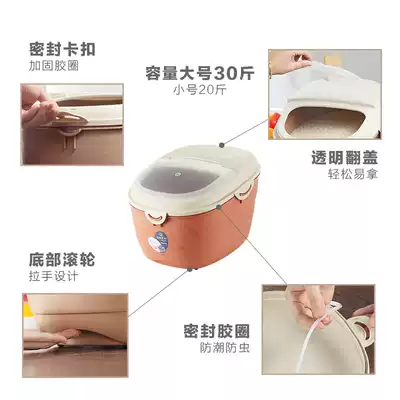 密封卡扣
加固胶圈

容量大号30斤
小号20斤

透明翻盖
轻松易拿

底部滚轮
拉手设计

密封胶圈
防潮防虫