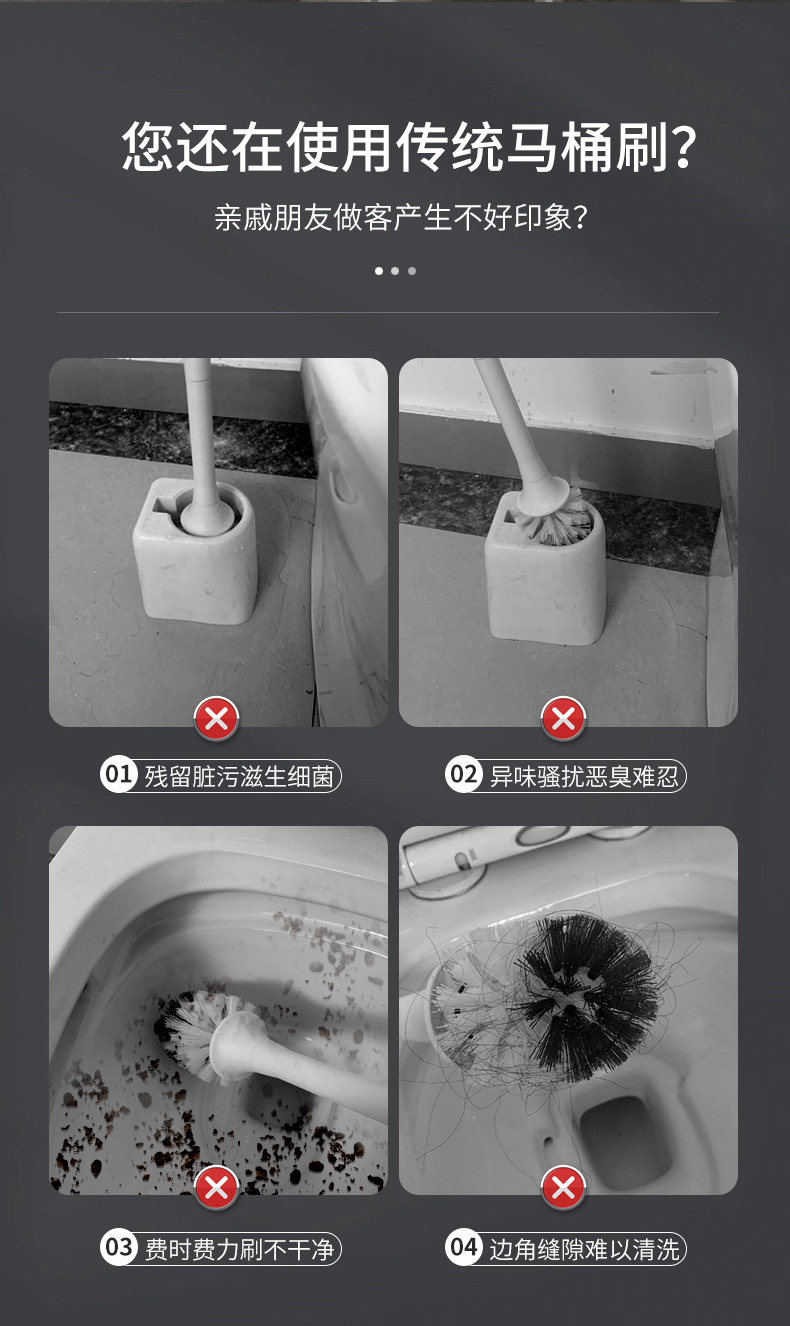 您还在使用传统马桶刷?

亲戚朋友做客产生不好印象?

01 残留脏污滋生细菌

02 异味骚扰恶臭难忍

03 费时费力刷不干净

04 边角缝隙难以清洗